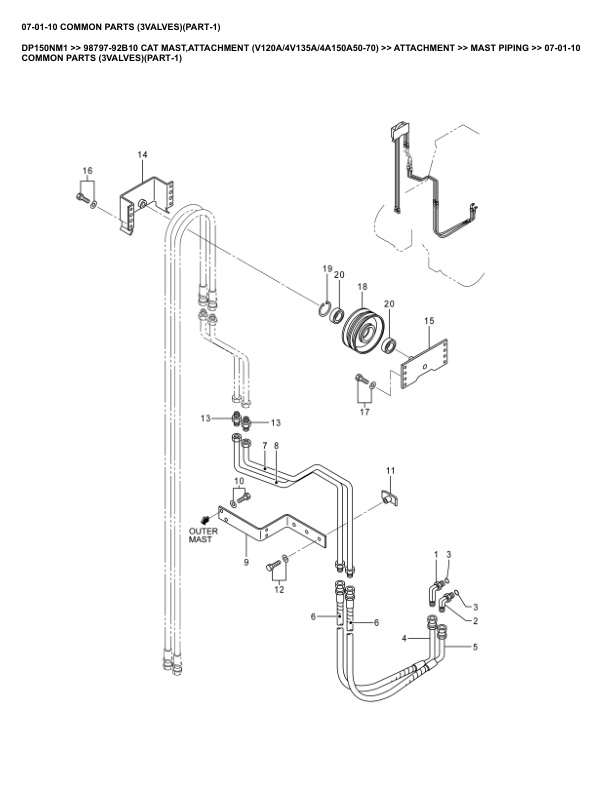 07-01-10 COMMON PARTS (3VALVES)(PART-1)

DP150NM1 >> 98797-92B10 CAT MAST,ATTACHMENT (V120A/4V135A/4A150A50-70) >> ATTACHMENT >> MAST PIPING >> 07-01-10 COMMON PARTS (3VALVES)(PART-1)

16
14
19
20
18
20
15
17
13
13
7
8
11
10
OUTER MAST
9
12
1
3
3
2
6
6
4
5