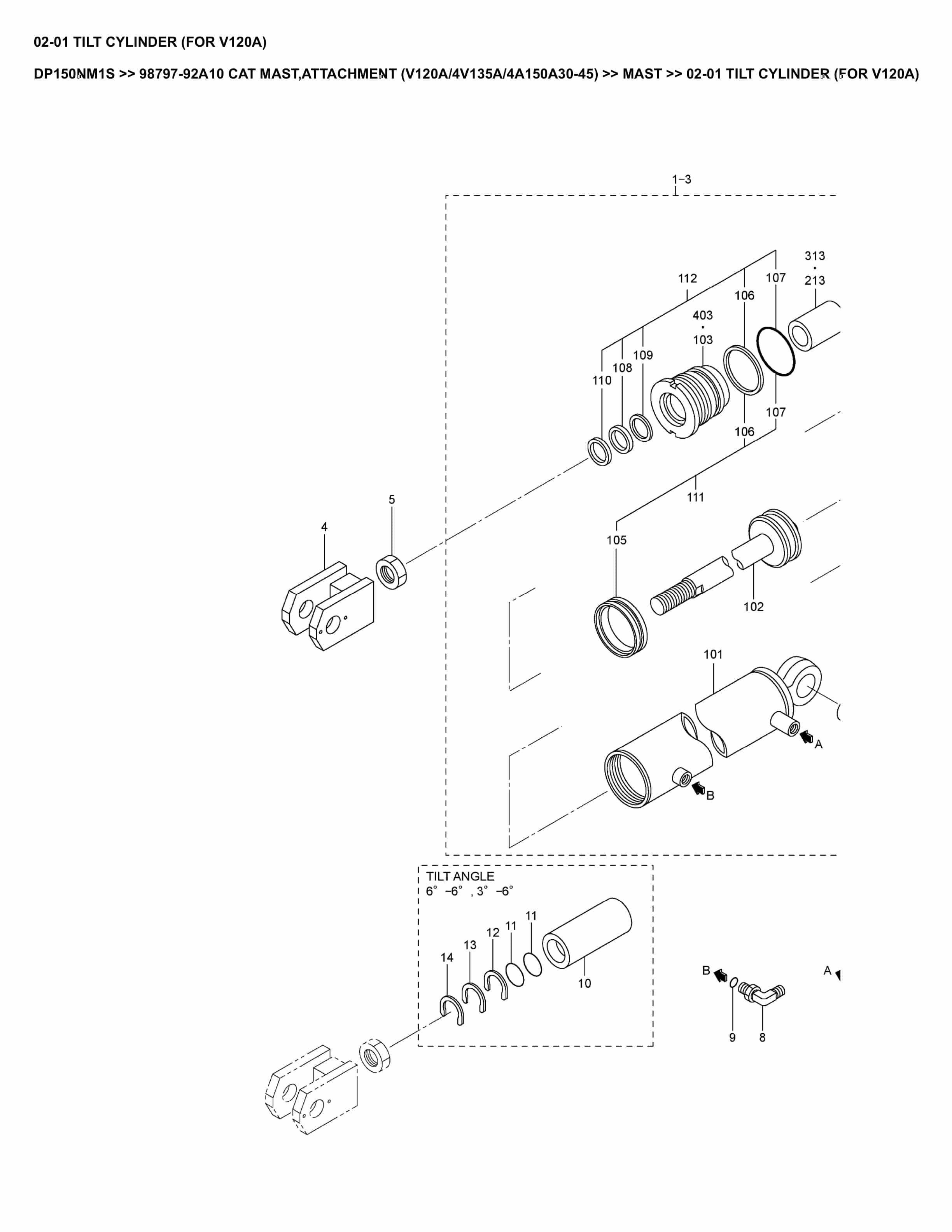 02-01 TILT CYLINDER (FOR V120A)

DP150NM1S >> 98797-92A10 CAT MAST,ATTACHMENT (V120A/4V135A/4A150A30-45) >> MAST >> 02-01 TILT CYLINDER (FOR V120A)

1-3

313
213
112
107
106
403
103
109
108
110
107
106
111
5
4
105
102
101
A
B

TILT ANGLE
6° -6° , 3° -6°

11
11
12
13
14
10
B
A
9
8