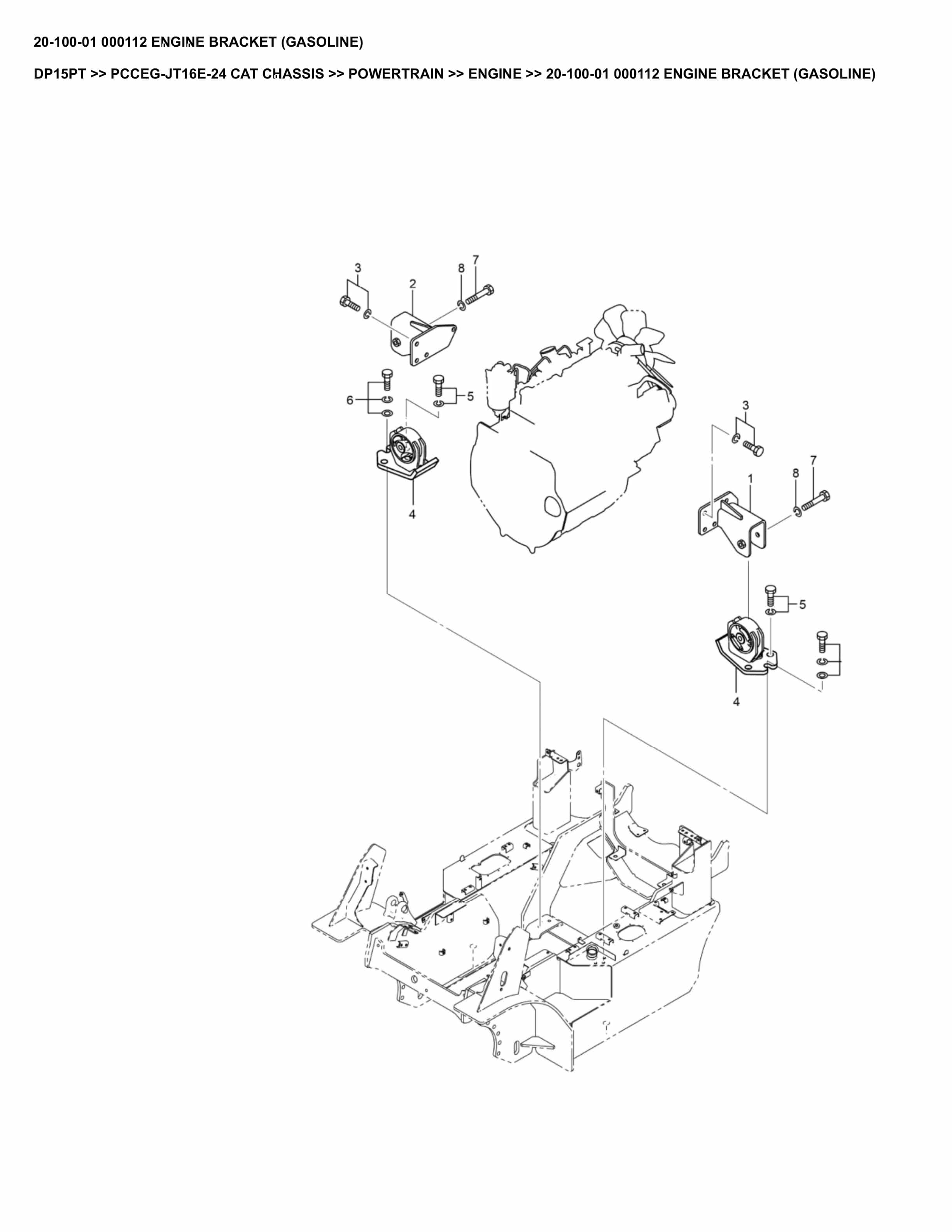 20-100-01 000112 ENGINE BRACKET (GASOLINE)

DP15PT >> PCCEG-JT16E-24 CAT CHASSIS >> POWERTRAIN >> ENGINE >> 20-100-01 000112 ENGINE BRACKET (GASOLINE)

3
2
8
7
6
5
4
3
1
8
7
5
4