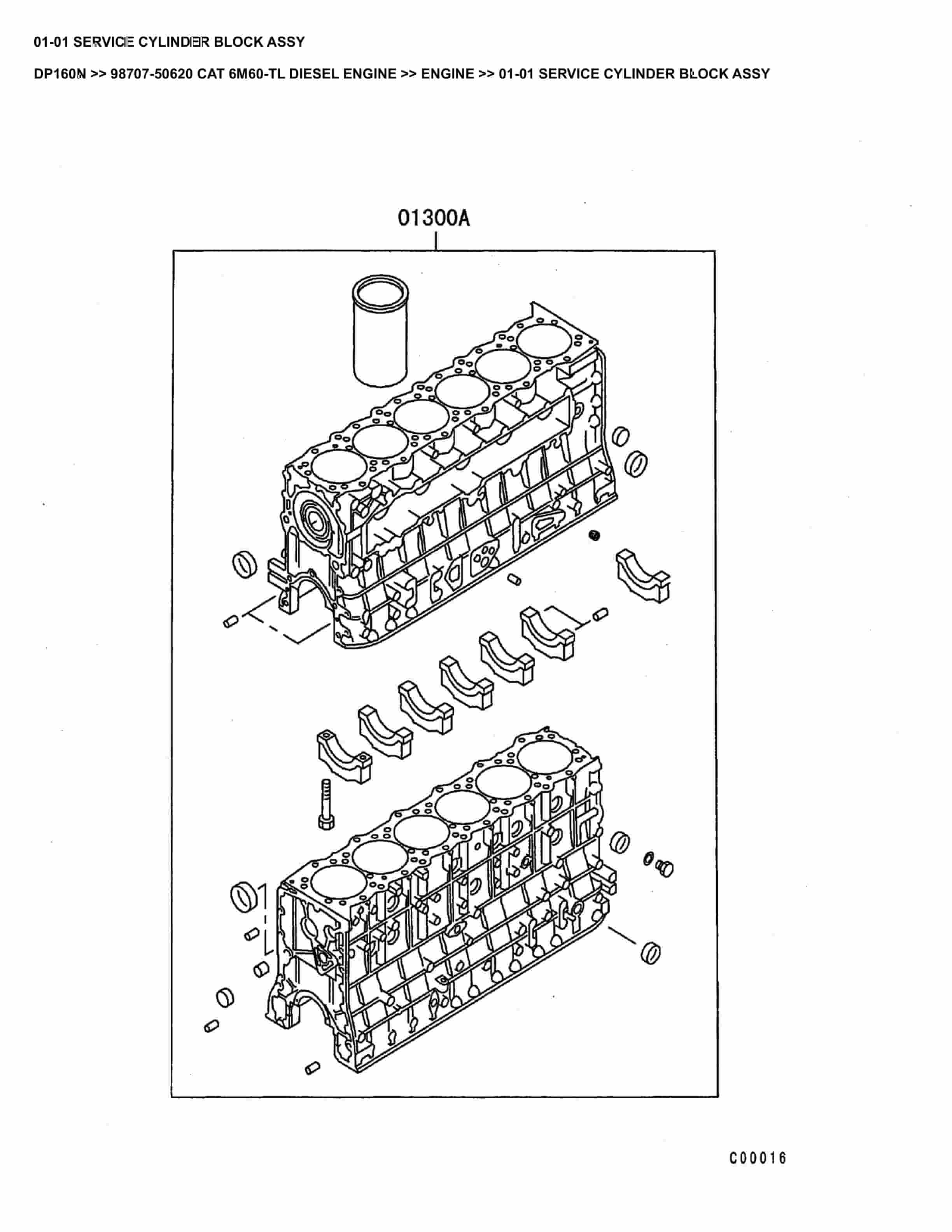 01-01 SERVICE CYLINDER BLOCK ASSY

DP160N >> 98707-50620 CAT 6M60-TL DIESEL ENGINE >> ENGINE >> 01-01 SERVICE CYLINDER BLOCK ASSY

01300A

C00016