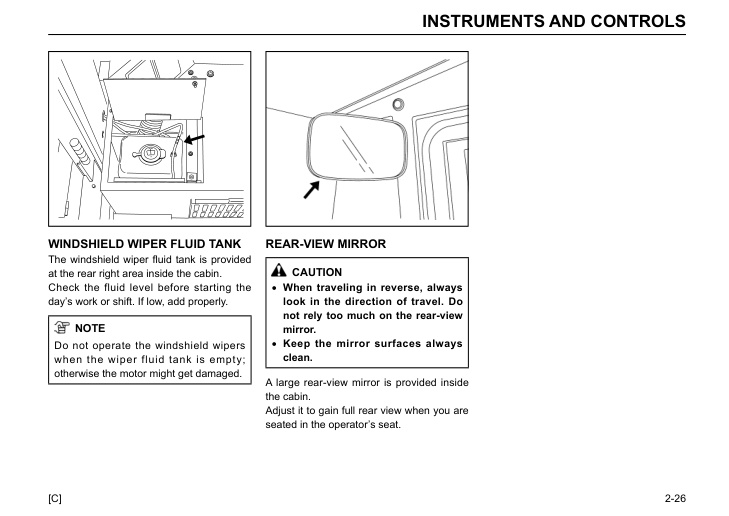 INSTRUMENTS AND CONTROLS

WINDSHIELD WIPER FLUID TANK

The windshield wiper fluid tank is provided at the rear right area inside the cabin.
Check the fluid level before starting the day's work or shift. If low, add properly.

NOTE

Do not operate the windshield wipers when the wiper fluid tank is empty; otherwise the motor might get damaged.

REAR-VIEW MIRROR

CAUTION

• When traveling in reverse, always look in the direction of travel. Do not rely too much on the rear-view mirror.
• Keep the mirror surfaces always clean.

A large rear-view mirror is provided inside the cabin.
Adjust it to gain full rear view when you are seated in the operator's seat.

[C]

2-26