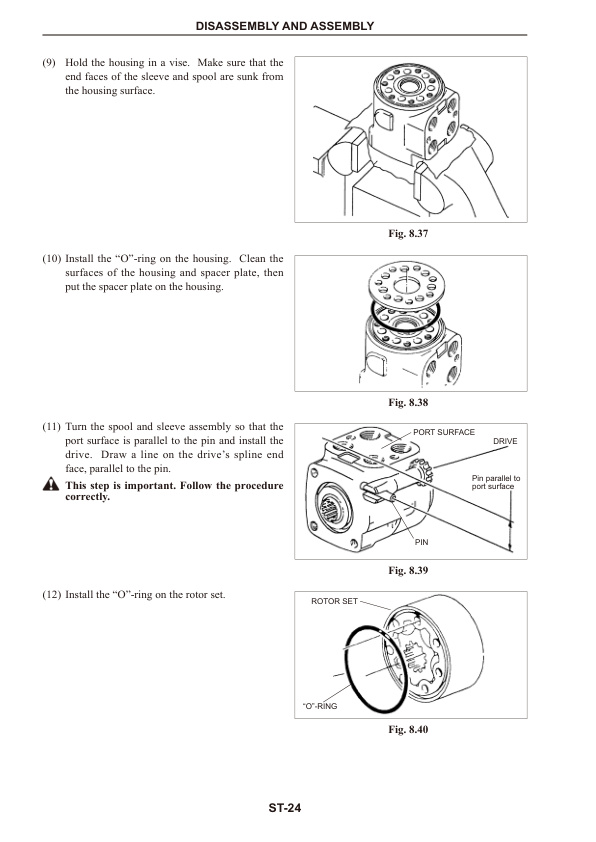 DISASSEMBLY AND ASSEMBLY

(9) Hold the housing in a vise. Make sure that the end faces of the sleeve and spool are sunk from the housing surface.

Fig. 8.37

(10) Install the “O”-ring on the housing. Clean the surfaces of the housing and spacer plate, then put the spacer plate on the housing.

Fig. 8.38

(11) Turn the spool and sleeve assembly so that the port surface is parallel to the pin and install the drive. Draw a line on the drive’s spline end face, parallel to the pin.

This step is important. Follow the procedure correctly.

PORT SURFACE

DRIVE

Pin parallel to port surface

PIN

Fig. 8.39

(12) Install the “O”-ring on the rotor set.

ROTOR SET

“O”-RING

Fig. 8.40

ST-24