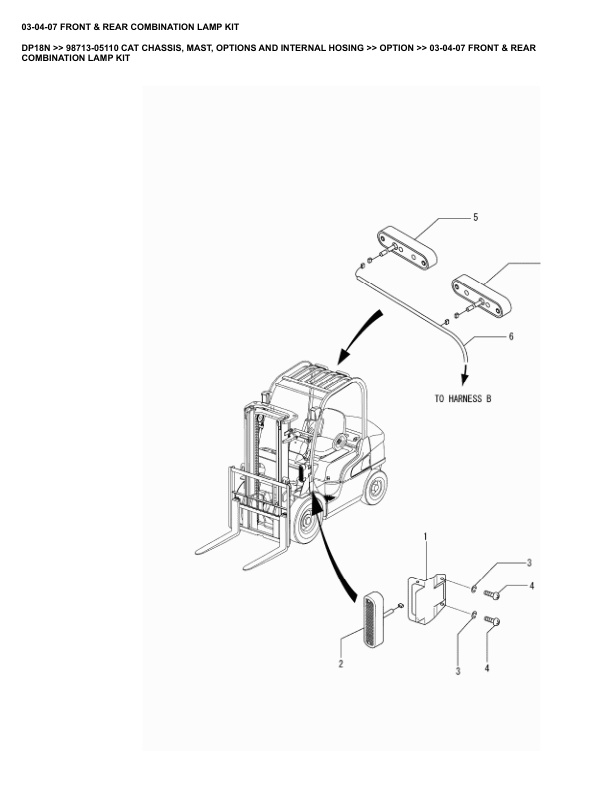 03-04-07 FRONT & REAR COMBINATION LAMP KIT

DP18N >> 98713-05110 CAT CHASSIS, MAST, OPTIONS AND INTERNAL HOSING >> OPTION >> 03-04-07 FRONT & REAR COMBINATION LAMP KIT

5

6

TO HARNESS B

1

3

4

2

3

4