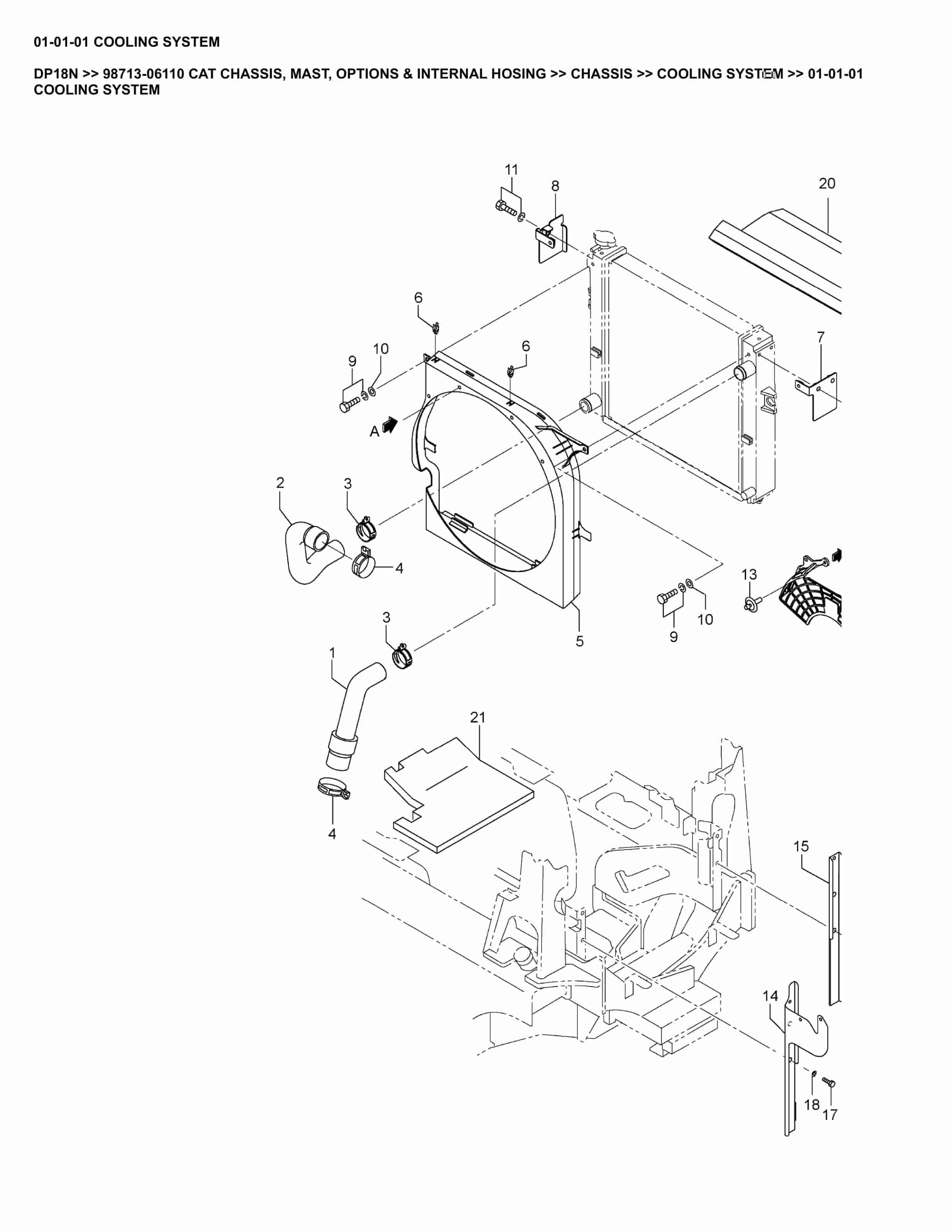 01-01-01 COOLING SYSTEM

DP18N >> 98713-06110 CAT CHASSIS, MAST, OPTIONS & INTERNAL HOSING >> CHASSIS >> COOLING SYSTEM >> 01-01-01 COOLING SYSTEM

11
8
20
6
6
7
9
10
A
2
3
4
13
10
9
5
3
1
21
4
15
14
18
17