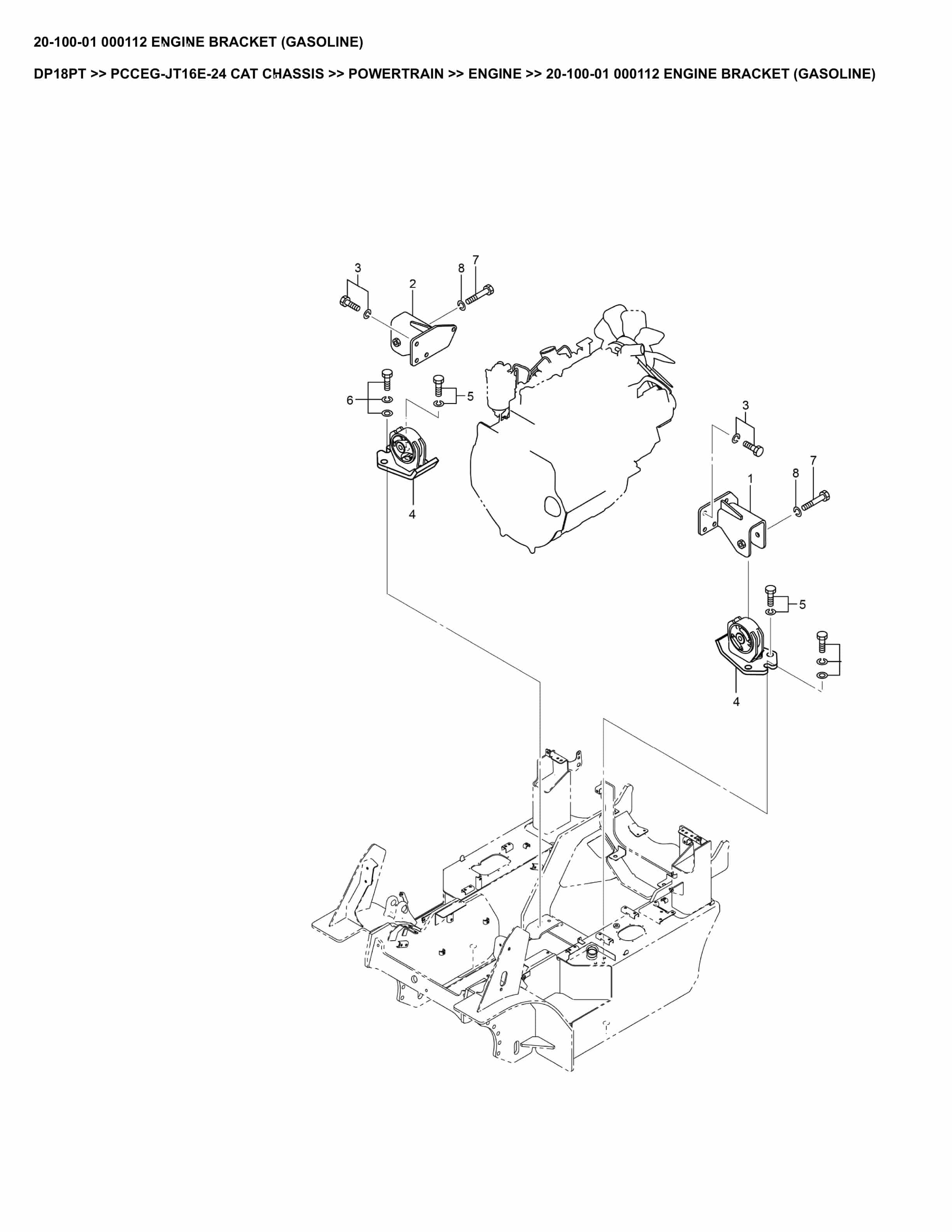 20-100-01 000112 ENGINE BRACKET (GASOLINE)

DP18PT >> PCCEG-JT16E-24 CAT CHASSIS >> POWERTRAIN >> ENGINE >> 20-100-01 000112 ENGINE BRACKET (GASOLINE)

3
2
8
7
6
5
4
3
1
8
7
5
4