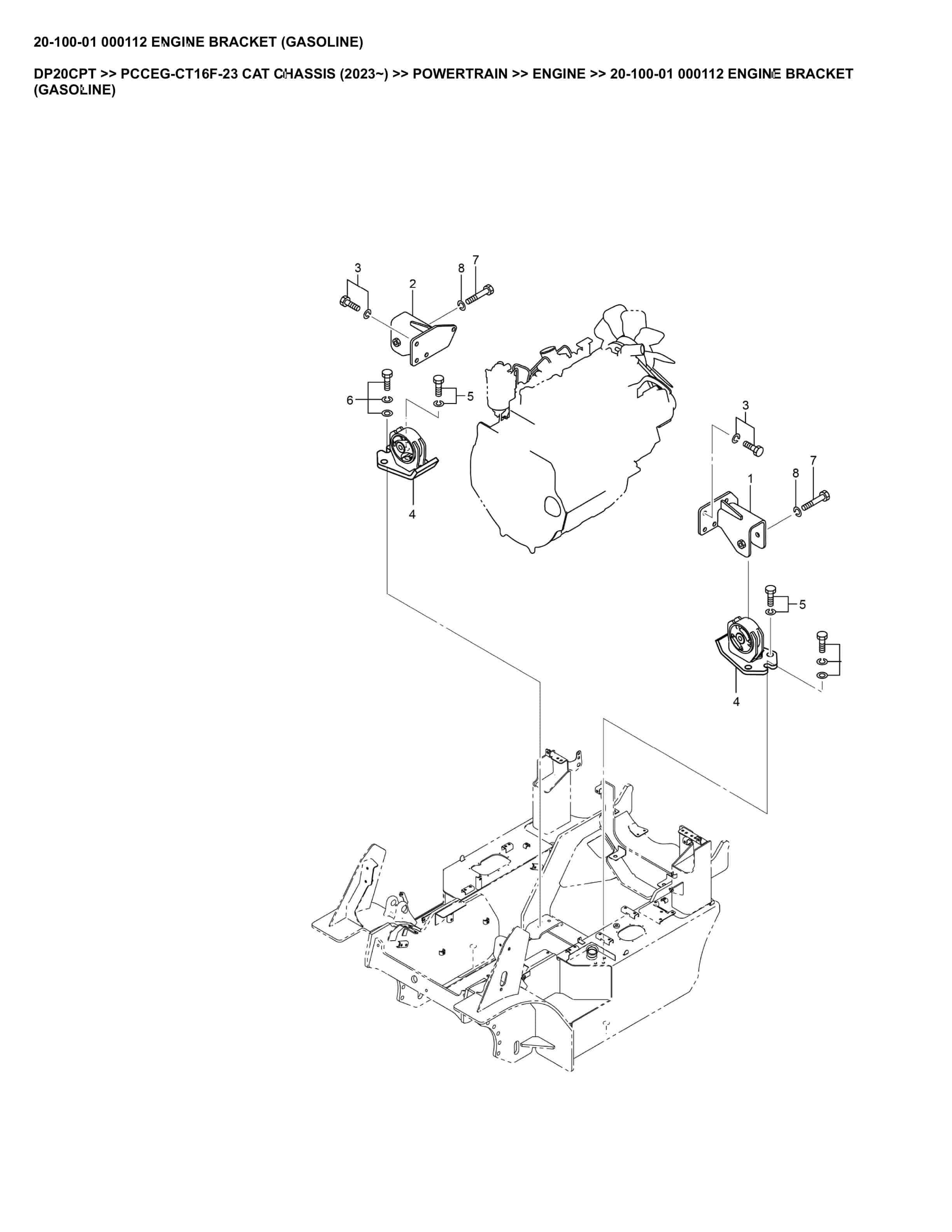 20-100-01 000112 ENGINE BRACKET (GASOLINE)

DP20CPT >> PCCEG-CT16F-23 CAT CHASSIS (2023~) >> POWERTRAIN >> ENGINE >> 20-100-01 000112 ENGINE BRACKET (GASOLINE)

3
2
8
7
6
5
4
3
1
8
7
5
4