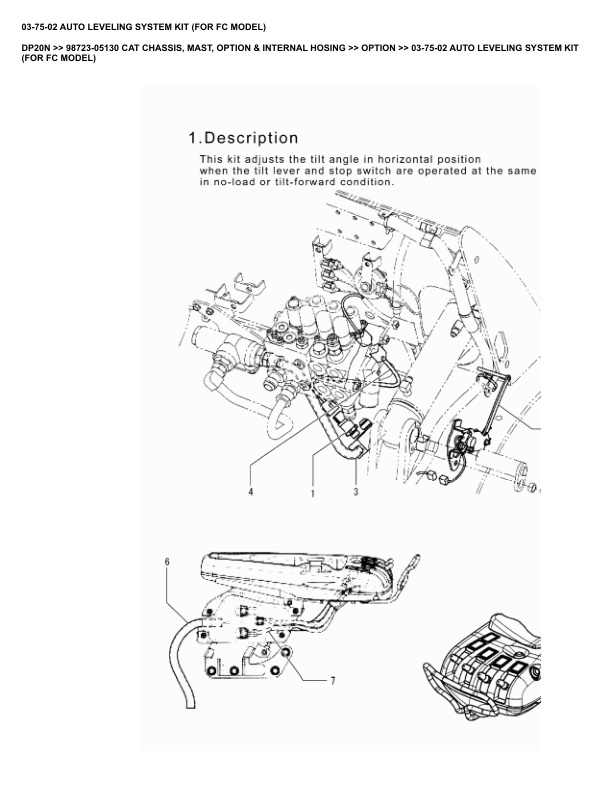 03-75-02 AUTO LEVELING SYSTEM KIT (FOR FC MODEL)

DP20N >> 98723-05130 CAT CHASSIS, MAST, OPTION & INTERNAL HOSING >> OPTION >> 03-75-02 AUTO LEVELING SYSTEM KIT (FOR FC MODEL)

1.Description

This kit adjusts the tilt angle in horizontal position when the tilt lever and stop switch are operated at the same in no-load or tilt-forward condition.

4
1
3
6
7