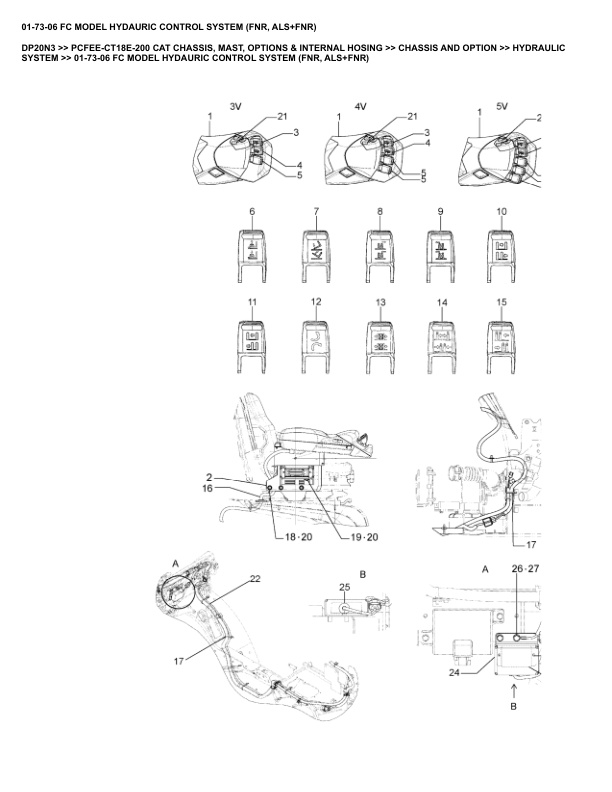 01-73-06 FC MODEL HYDAURIC CONTROL SYSTEM (FNR, ALS+FNR)

DP20N3 >> PCFEE-CT18E-200 CAT CHASSIS, MAST, OPTIONS & INTERNAL HOSING >> CHASSIS AND OPTION >> HYDRAULIC SYSTEM >> 01-73-06 FC MODEL HYDAURIC CONTROL SYSTEM (FNR, ALS+FNR)

3V
1
21
3
4
5

4V
1
21
3
4
5
5

5V
1
2

6
7
8
9
10

11
12
13
14
15

2
16
18·20
19·20

17

A
22
17

B
25

A
26·27
24
B