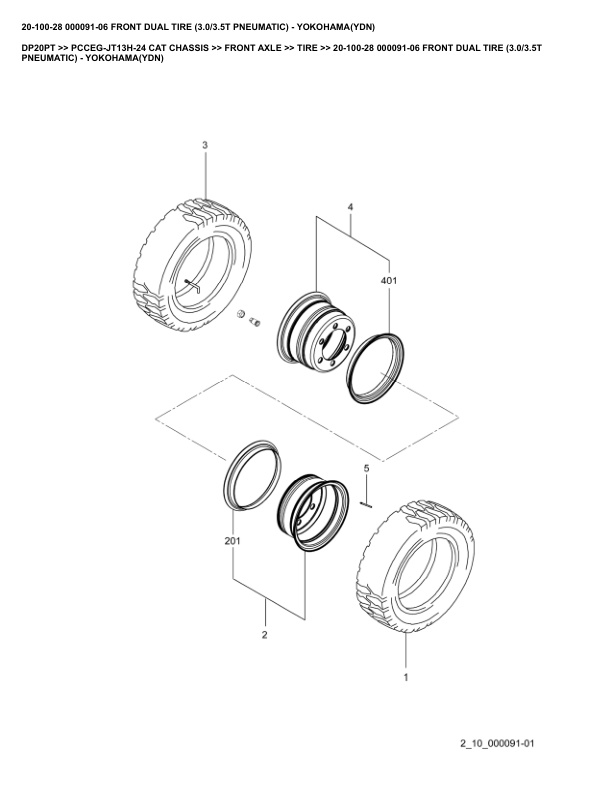 20-100-28 000091-06 FRONT DUAL TIRE (3.0/3.5T PNEUMATIC) - YOKOHAMA(YDN)

DP20PT >> PCCEG-JT13H-24 CAT CHASSIS >> FRONT AXLE >> TIRE >> 20-100-28 000091-06 FRONT DUAL TIRE (3.0/3.5T PNEUMATIC) - YOKOHAMA(YDN)

3

4

401

5

201

2

1

2_10_000091-01