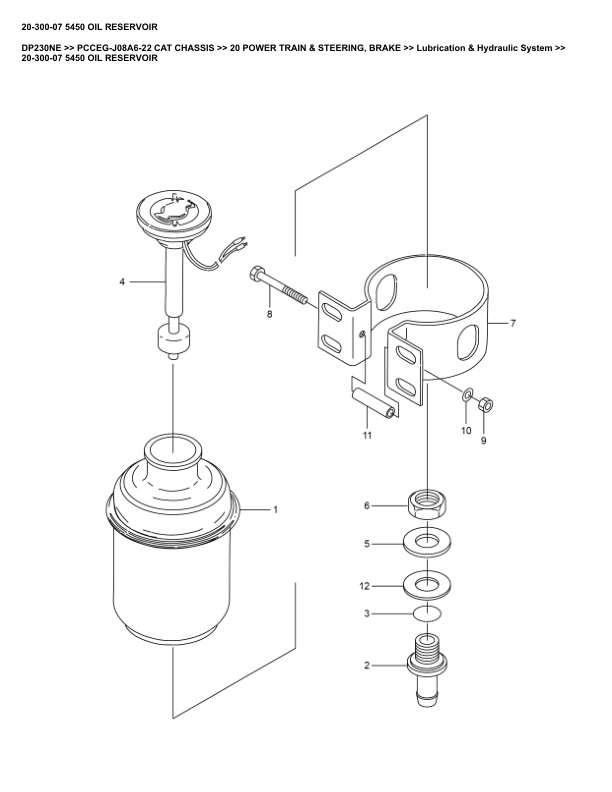 20-300-07 5450 OIL RESERVOIR

DP230NE >> PCCEG-J08A6-22 CAT CHASSIS >> 20 POWER TRAIN & STEERING, BRAKE >> Lubrication & Hydraulic System >> 20-300-07 5450 OIL RESERVOIR

4
8
7
11
10
9
1
6
5
12
3
2