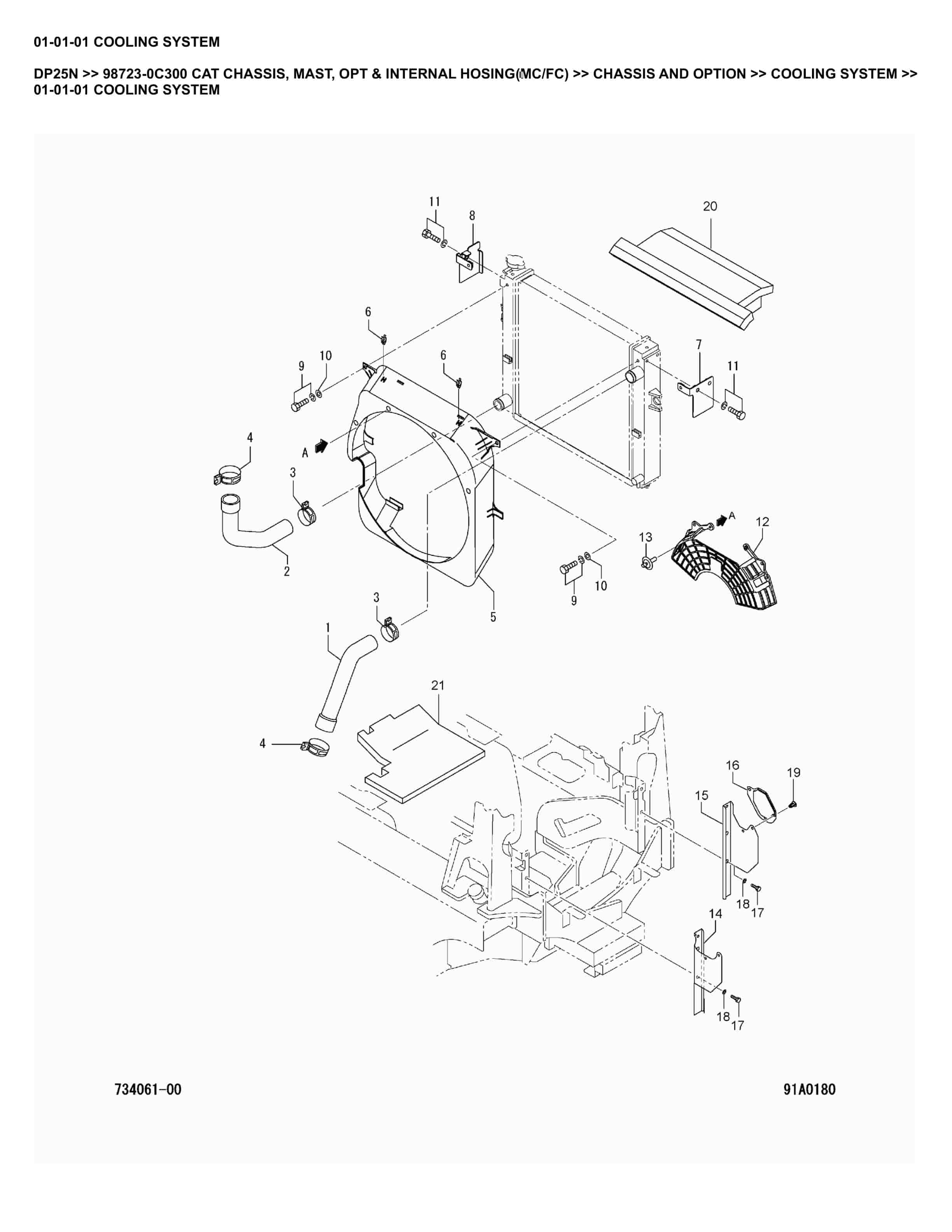 01-01-01 COOLING SYSTEM

DP25N >> 98723-0C300 CAT CHASSIS, MAST, OPT & INTERNAL HOSING(MC/FC) >> CHASSIS AND OPTION >> COOLING SYSTEM >> 01-01-01 COOLING SYSTEM

11
8
20
6
9
10
6
7
11
4
A
3
2
A
12
13
9
10
5
3
1
21
4
16
19
15
18
17
14
18
17

734061-00
91A0180