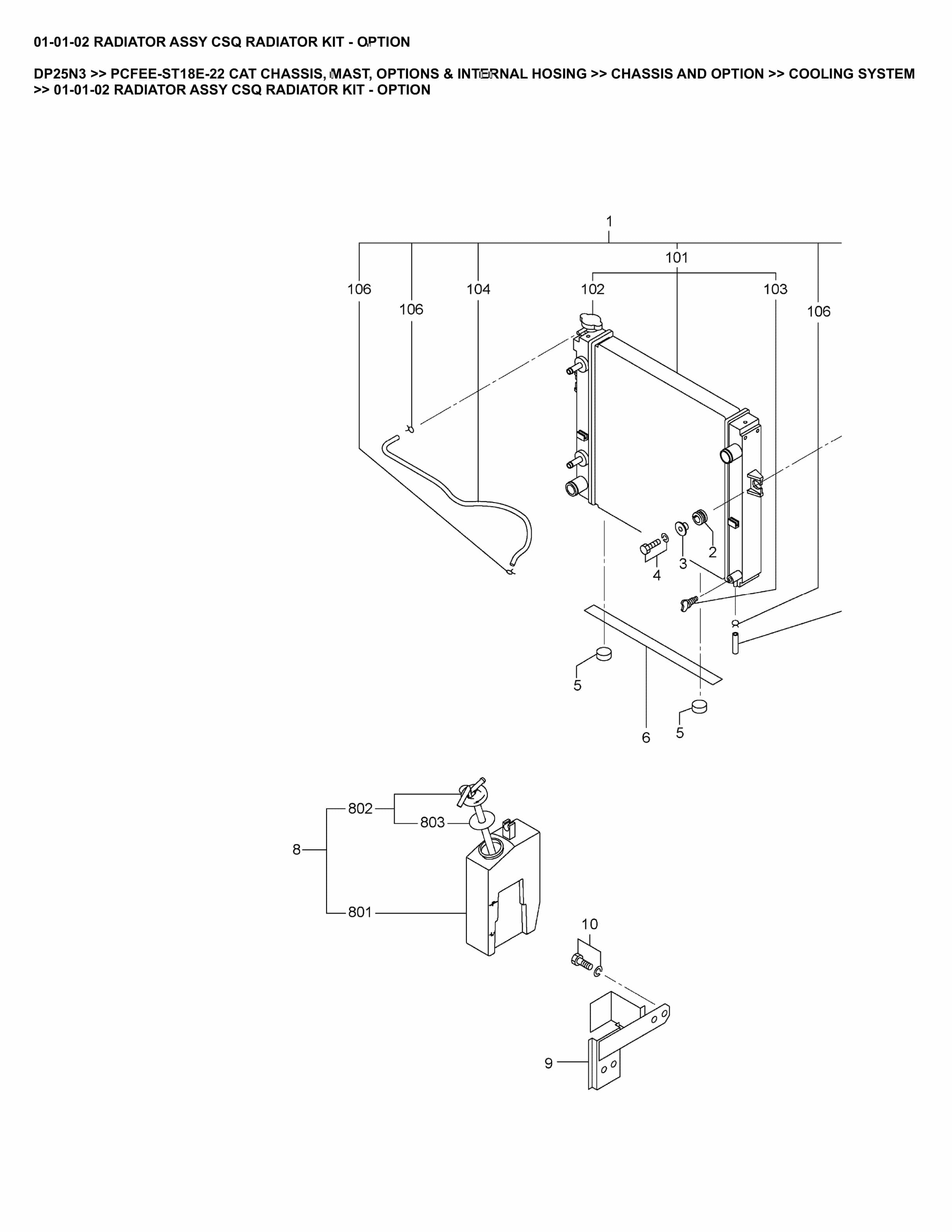 01-01-02 RADIATOR ASSY CSQ RADIATOR KIT - OPTION

DP25N3 >> PCFEE-ST18E-22 CAT CHASSIS, MAST, OPTIONS & INTERNAL HOSING >> CHASSIS AND OPTION >> COOLING SYSTEM >> 01-01-02 RADIATOR ASSY CSQ RADIATOR KIT - OPTION

1
101
106
106
104
102
103
106
2
3
4
5
6
5
802
803
8
801
10
9