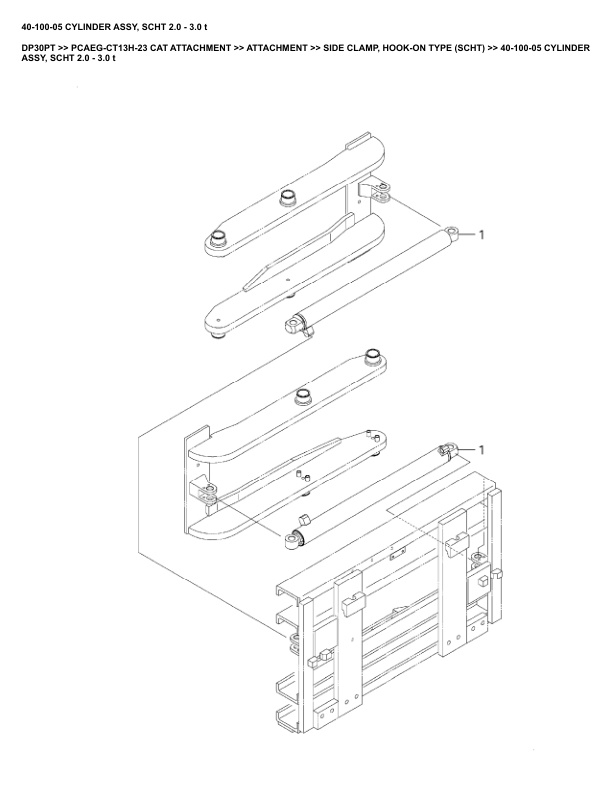 40-100-05 CYLINDER ASSY, SCHT 2.0 - 3.0 t

DP30PT >> PCAEG-CT13H-23 CAT ATTACHMENT >> ATTACHMENT >> SIDE CLAMP, HOOK-ON TYPE (SCHT) >> 40-100-05 CYLINDER ASSY, SCHT 2.0 - 3.0 t

1

1