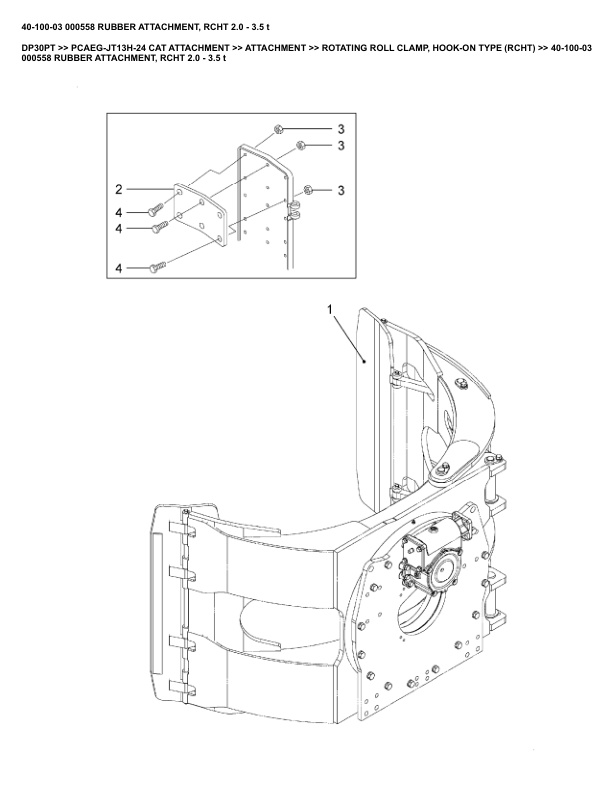 40-100-03 000558 RUBBER ATTACHMENT, RCHT 2.0 - 3.5 t

DP30PT >> PCAEG-JT13H-24 CAT ATTACHMENT >> ATTACHMENT >> ROTATING ROLL CLAMP, HOOK-ON TYPE (RCHT) >> 40-100-03 000558 RUBBER ATTACHMENT, RCHT 2.0 - 3.5 t

3
3
2
3
4
4
4
1