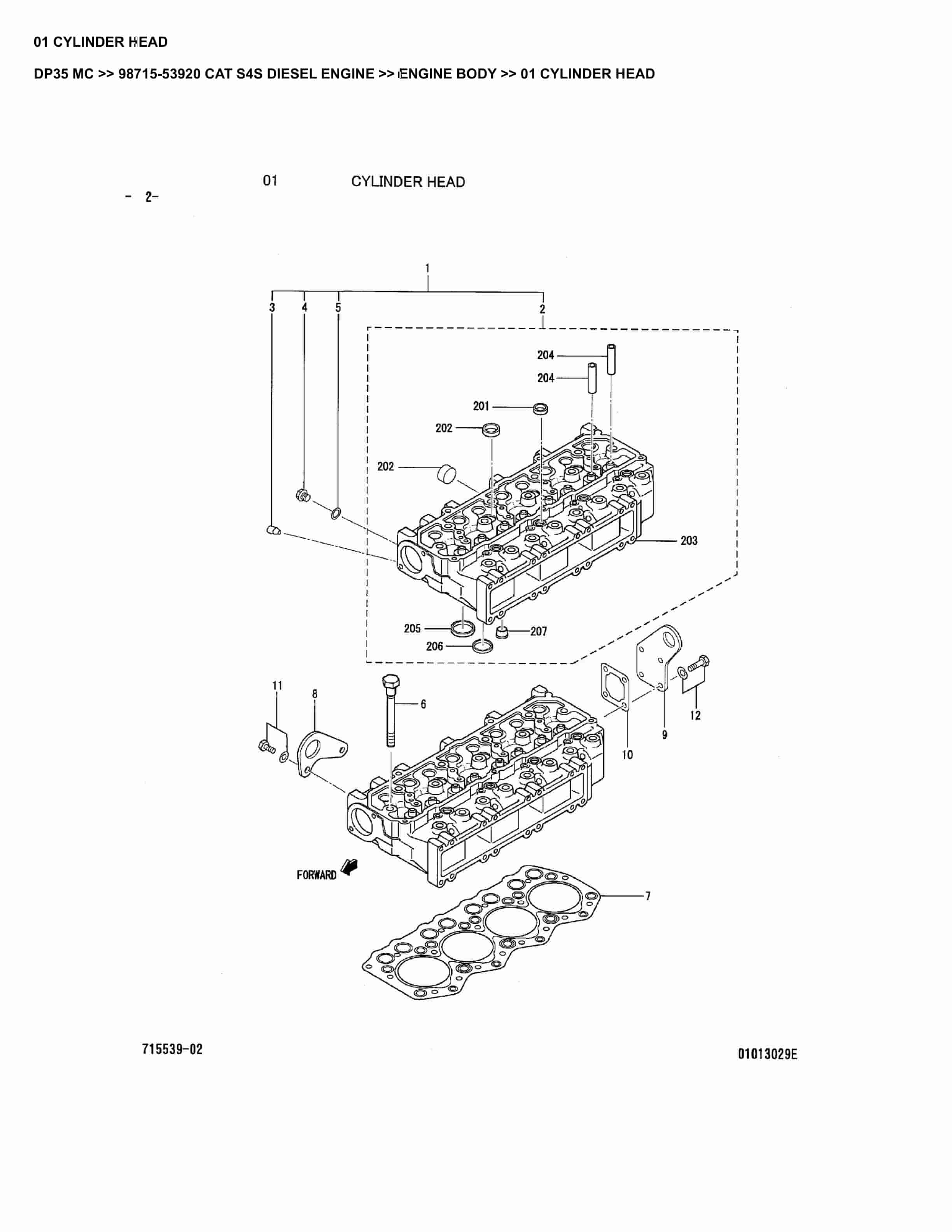 01 CYLINDER HEAD

DP35 MC >> 98715-53920 CAT S4S DIESEL ENGINE >> ENGINE BODY >> 01 CYLINDER HEAD

01 CYLINDER HEAD

- 2-

1
3
4
5
2
204
204
201
202
202
203
205
207
206
11
8
6
12
9
10
FORWARD
7

715539-02

01013029E