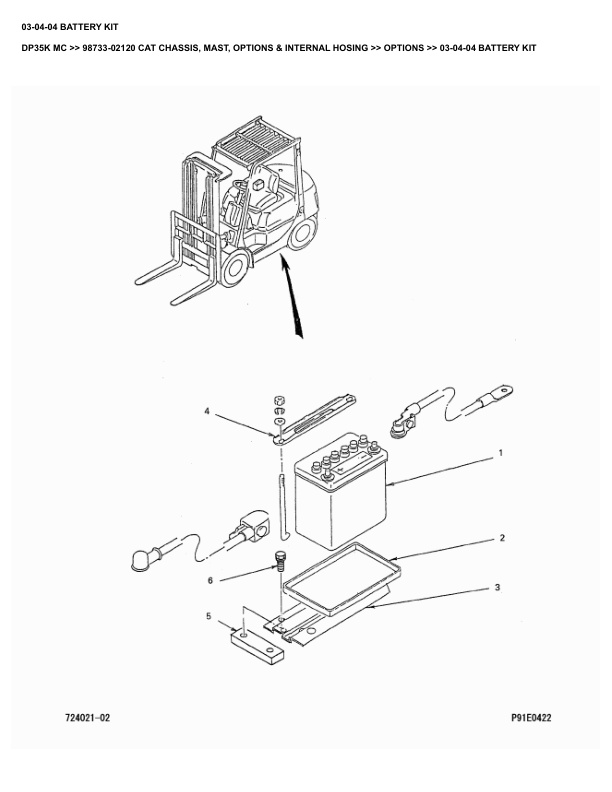 03-04-04 BATTERY KIT

DP35K MC >> 98733-02120 CAT CHASSIS, MAST, OPTIONS & INTERNAL HOSING >> OPTIONS >> 03-04-04 BATTERY KIT

4

1

2

6

3

5

724021-02

P91E0422