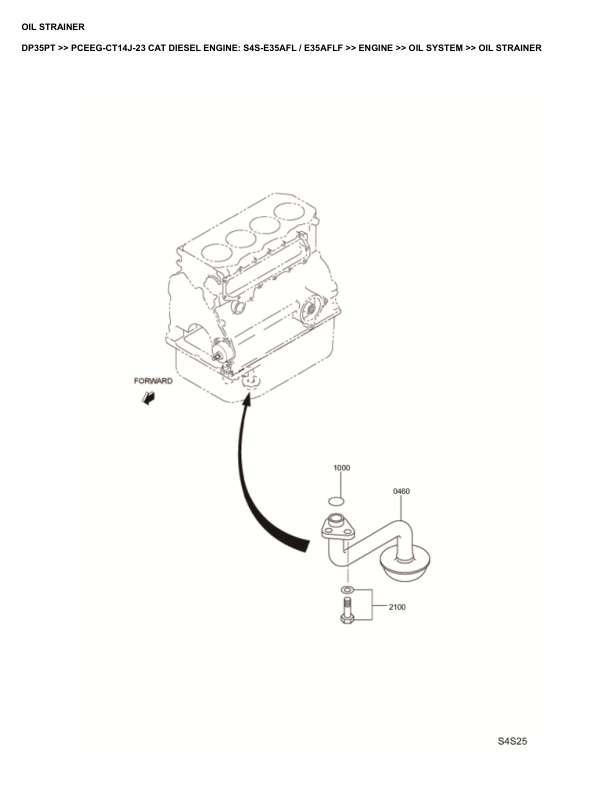 OIL STRAINER

DP35PT >> PCEEG-CT14J-23 CAT DIESEL ENGINE: S4S-E35AFL / E35AFLF >> ENGINE >> OIL SYSTEM >> OIL STRAINER

FORWARD

1000

0460

2100

S4S25