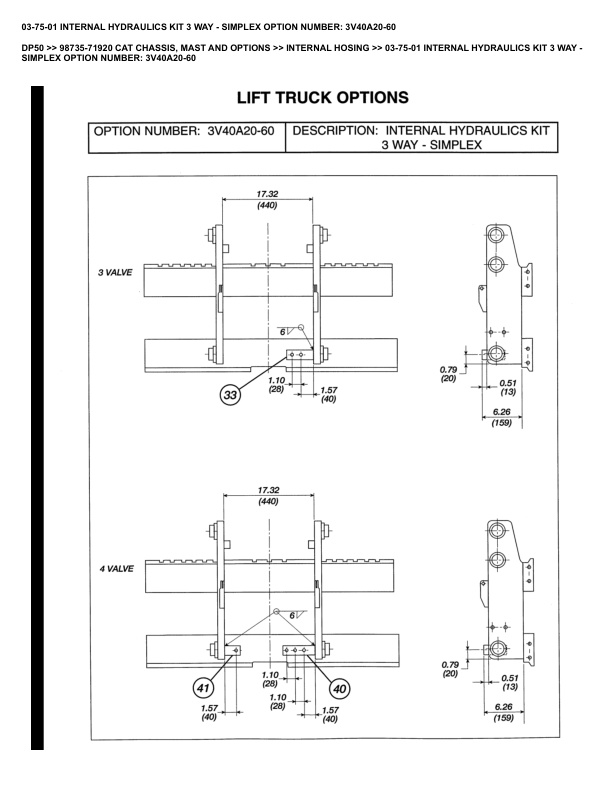 03-75-01 INTERNAL HYDRAULICS KIT 3 WAY - SIMPLEX OPTION NUMBER: 3V40A20-60

DP50 >> 98735-71920 CAT CHASSIS, MAST AND OPTIONS >> INTERNAL HOSING >> 03-75-01 INTERNAL HYDRAULICS KIT 3 WAY - SIMPLEX OPTION NUMBER: 3V40A20-60

LIFT TRUCK OPTIONS

| OPTION NUMBER: 3V40A20-60 | DESCRIPTION: INTERNAL HYDRAULICS KIT 3 WAY - SIMPLEX |
|---|---|

17.32
(440)

3 VALVE

6

33

1.10
(28)

1.57
(40)

0.79
(20)

0.51
(13)

6.26
(159)

17.32
(440)

4 VALVE

6

41

40

1.10
(28)

1.10
(28)

1.57
(40)

1.57
(40)

0.79
(20)

0.51
(13)

6.26
(159)