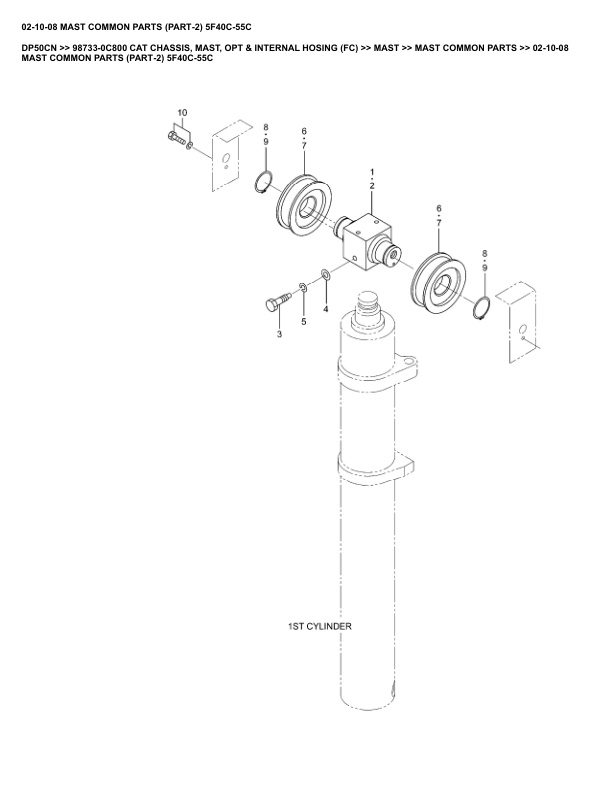 02-10-08 MAST COMMON PARTS (PART-2) 5F40C-55C

DP50CN >> 98733-0C800 CAT CHASSIS, MAST, OPT & INTERNAL HOSING (FC) >> MAST >> MAST COMMON PARTS >> 02-10-08 MAST COMMON PARTS (PART-2) 5F40C-55C

10

8
9

6
7

1
2

6
7

8
9

3

5

4

1ST CYLINDER