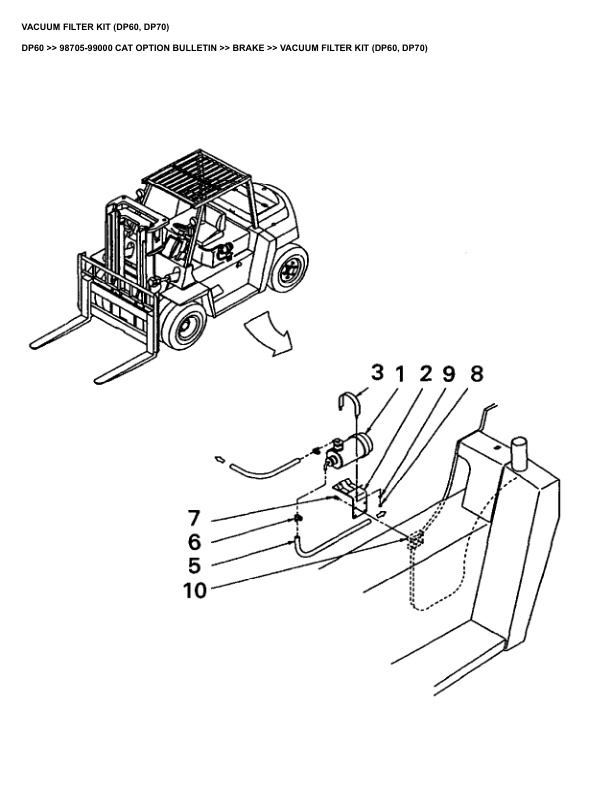 VACUUM FILTER KIT (DP60, DP70)

DP60 >> 98705-99000 CAT OPTION BULLETIN >> BRAKE >> VACUUM FILTER KIT (DP60, DP70)

3 1 2 9 8

7
6
5
10