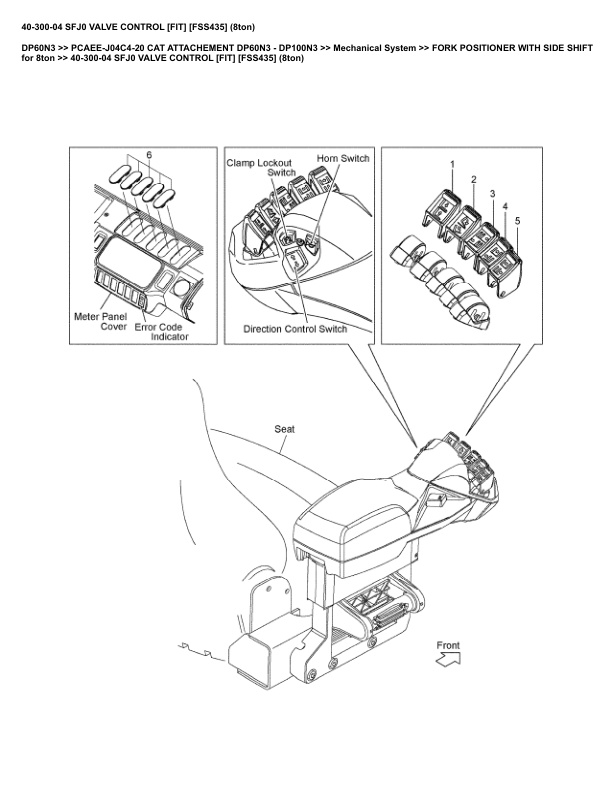 40-300-04 SFJ0 VALVE CONTROL [FIT] [FSS435] (8ton)

DP60N3 >> PCAEE-J04C4-20 CAT ATTACHEMENT DP60N3 - DP100N3 >> Mechanical System >> FORK POSITIONER WITH SIDE SHIFT for 8ton >> 40-300-04 SFJ0 VALVE CONTROL [FIT] [FSS435] (8ton)

6

Meter Panel Cover

Error Code Indicator

Clamp Lockout Switch

Horn Switch

Direction Control Switch

1

2

3

4

5

Seat

Front