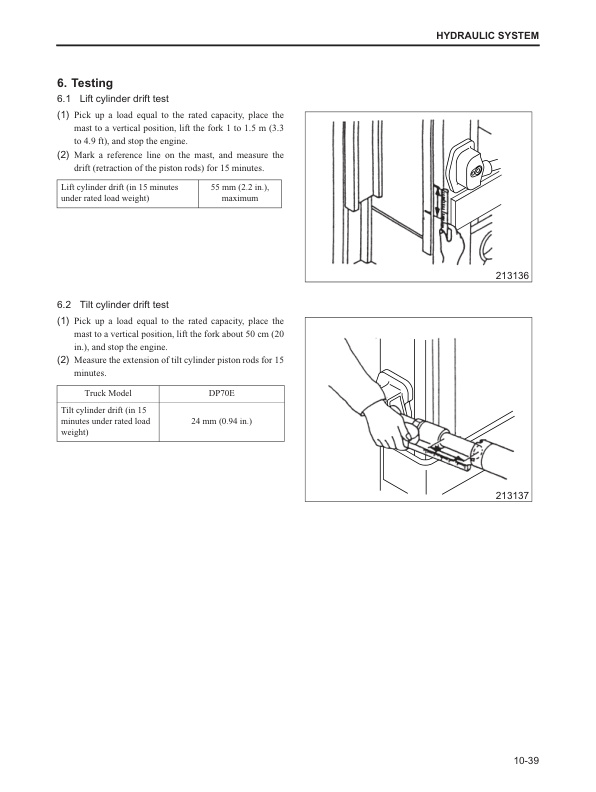 HYDRAULIC SYSTEM

6. Testing

6.1 Lift cylinder drift test

(1) Pick up a load equal to the rated capacity, place the mast to a vertical position, lift the fork 1 to 1.5 m (3.3 to 4.9 ft), and stop the engine.

(2) Mark a reference line on the mast, and measure the drift (retraction of the piston rods) for 15 minutes.

| Lift cylinder drift (in 15 minutes under rated load weight) | 55 mm (2.2 in.), maximum |
|---|---|

213136

6.2 Tilt cylinder drift test

(1) Pick up a load equal to the rated capacity, place the mast to a vertical position, lift the fork about 50 cm (20 in.), and stop the engine.

(2) Measure the extension of tilt cylinder piston rods for 15 minutes.

| Truck Model | DP70E |
|---|---|
| Tilt cylinder drift (in 15 minutes under rated load weight) | 24 mm (0.94 in.) |

213137

10-39