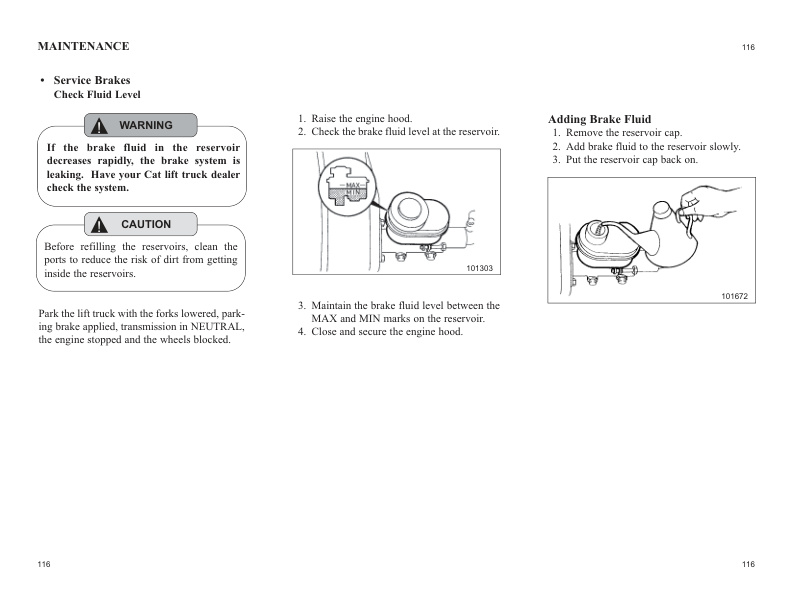 MAINTENANCE

116

• Service Brakes
Check Fluid Level

WARNING

If the brake fluid in the reservoir decreases rapidly, the brake system is leaking. Have your Cat lift truck dealer check the system.

CAUTION

Before refilling the reservoirs, clean the ports to reduce the risk of dirt from getting inside the reservoirs.

Park the lift truck with the forks lowered, parking brake applied, transmission in NEUTRAL, the engine stopped and the wheels blocked.

1. Raise the engine hood.
2. Check the brake fluid level at the reservoir.

MAX
MIN

101303

3. Maintain the brake fluid level between the MAX and MIN marks on the reservoir.
4. Close and secure the engine hood.

Adding Brake Fluid
1. Remove the reservoir cap.
2. Add brake fluid to the reservoir slowly.
3. Put the reservoir cap back on.

101672

116

116