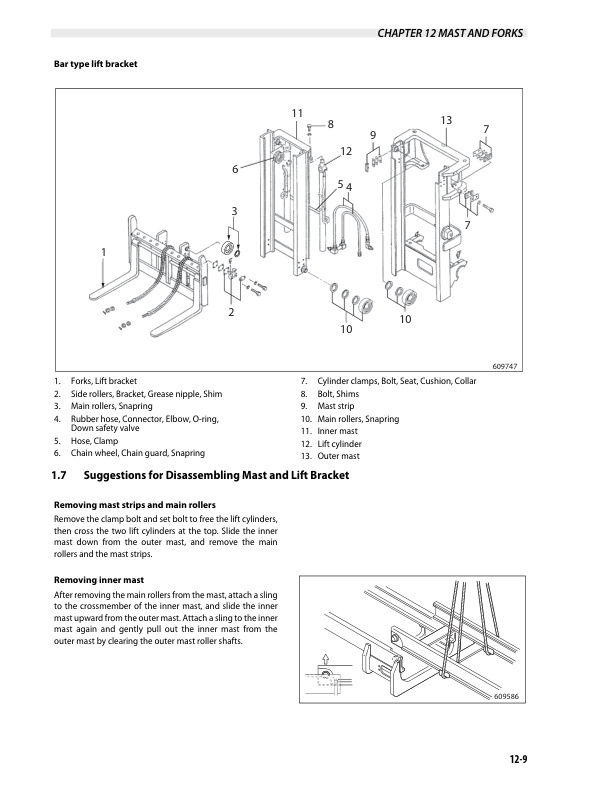 CHAPTER 12 MAST AND FORKS

Bar type lift bracket

11
8
13
7
9
12
6
5
4
3
7
1
2
10
10

609747

1. Forks, Lift bracket
2. Side rollers, Bracket, Grease nipple, Shim
3. Main rollers, Snapring
4. Rubber hose, Connector, Elbow, O-ring, Down safety valve
5. Hose, Clamp
6. Chain wheel, Chain guard, Snapring
7. Cylinder clamps, Bolt, Seat, Cushion, Collar
8. Bolt, Shims
9. Mast strip
10. Main rollers, Snapring
11. Inner mast
12. Lift cylinder
13. Outer mast

1.7 Suggestions for Disassembling Mast and Lift Bracket

Removing mast strips and main rollers

Remove the clamp bolt and set bolt to free the lift cylinders, then cross the two lift cylinders at the top. Slide the inner mast down from the outer mast, and remove the main rollers and the mast strips.

Removing inner mast

After removing the main rollers from the mast, attach a sling to the crossmember of the inner mast, and slide the inner mast upward from the outer mast. Attach a sling to the inner mast again and gently pull out the inner mast from the outer mast by clearing the outer mast roller shafts.

609586

12-9