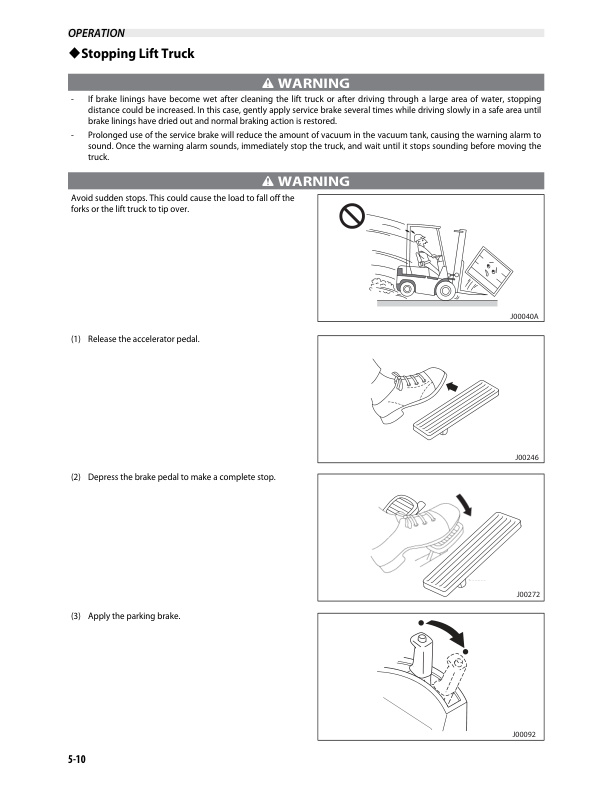 OPERATION

◆Stopping Lift Truck

⚠ WARNING

- If brake linings have become wet after cleaning the lift truck or after driving through a large area of water, stopping distance could be increased. In this case, gently apply service brake several times while driving slowly in a safe area until brake linings have dried out and normal braking action is restored.
- Prolonged use of the service brake will reduce the amount of vacuum in the vacuum tank, causing the warning alarm to sound. Once the warning alarm sounds, immediately stop the truck, and wait until it stops sounding before moving the truck.

⚠ WARNING

Avoid sudden stops. This could cause the load to fall off the forks or the lift truck to tip over.

J00040A

(1) Release the accelerator pedal.

J00246

(2) Depress the brake pedal to make a complete stop.

J00272

(3) Apply the parking brake.

J00092

5-10