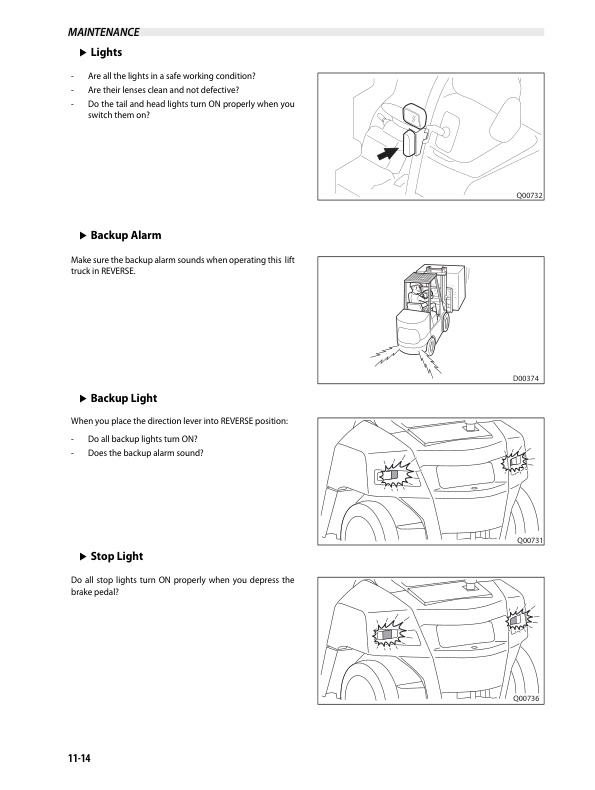 MAINTENANCE

▶ Lights

- Are all the lights in a safe working condition?
- Are their lenses clean and not defective?
- Do the tail and head lights turn ON properly when you switch them on?

Q00732

▶ Backup Alarm

Make sure the backup alarm sounds when operating this lift truck in REVERSE.

D00374

▶ Backup Light

When you place the direction lever into REVERSE position:

- Do all backup lights turn ON?
- Does the backup alarm sound?

Q00731

▶ Stop Light

Do all stop lights turn ON properly when you depress the brake pedal?

Q00736

11-14