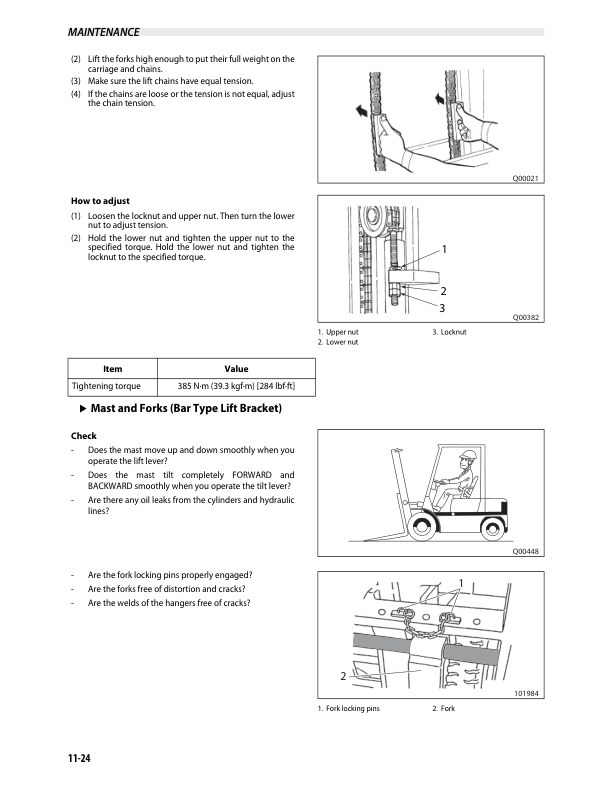 MAINTENANCE

(2) Lift the forks high enough to put their full weight on the carriage and chains.
(3) Make sure the lift chains have equal tension.
(4) If the chains are loose or the tension is not equal, adjust the chain tension.

Q00021

How to adjust
(1) Loosen the locknut and upper nut. Then turn the lower nut to adjust tension.
(2) Hold the lower nut and tighten the upper nut to the specified torque. Hold the lower nut and tighten the locknut to the specified torque.

1
2
3
Q00382

1. Upper nut
2. Lower nut
3. Locknut

| Item | Value |
|---|---|
| Tightening torque | 385 N·m (39.3 kgf·m) [284 lbf·ft] |

▶ Mast and Forks (Bar Type Lift Bracket)

Check
- Does the mast move up and down smoothly when you operate the lift lever?
- Does the mast tilt completely FORWARD and BACKWARD smoothly when you operate the tilt lever?
- Are there any oil leaks from the cylinders and hydraulic lines?

Q00448

- Are the fork locking pins properly engaged?
- Are the forks free of distortion and cracks?
- Are the welds of the hangers free of cracks?

1
2
101984

1. Fork locking pins
2. Fork

11-24