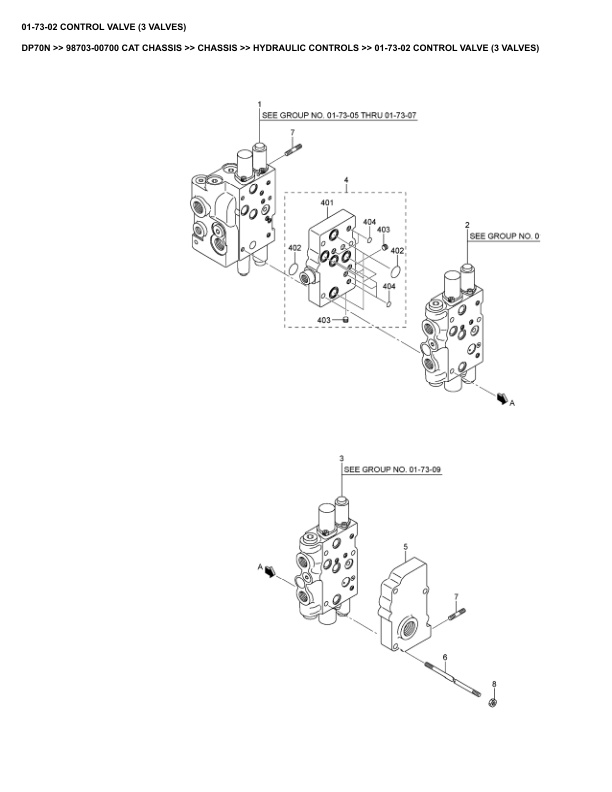 01-73-02 CONTROL VALVE (3 VALVES)

DP70N >> 98703-00700 CAT CHASSIS >> CHASSIS >> HYDRAULIC CONTROLS >> 01-73-02 CONTROL VALVE (3 VALVES)

1
SEE GROUP NO. 01-73-05 THRU 01-73-07
7
4
401
404
403
402
402
404
403
2
SEE GROUP NO. 0
A

3
SEE GROUP NO. 01-73-09
A
5
7
6
8