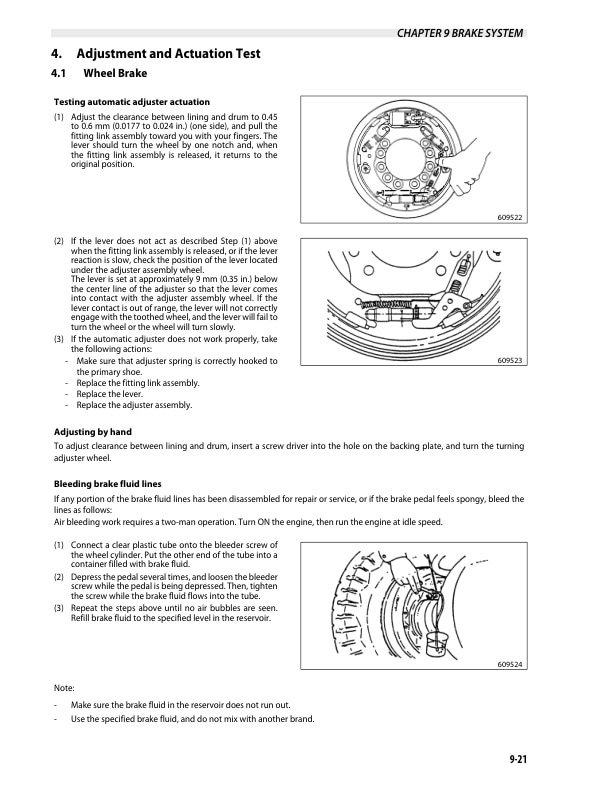 CHAPTER 9 BRAKE SYSTEM

4. Adjustment and Actuation Test

4.1 Wheel Brake

Testing automatic adjuster actuation

(1) Adjust the clearance between lining and drum to 0.45 to 0.6 mm (0.0177 to 0.024 in.) (one side), and pull the fitting link assembly toward you with your fingers. The lever should turn the wheel by one notch and, when the fitting link assembly is released, it returns to the original position.

609522

(2) If the lever does not act as described Step (1) above when the fitting link assembly is released, or if the lever reaction is slow, check the position of the lever located under the adjuster assembly wheel.
The lever is set at approximately 9 mm (0.35 in.) below the center line of the adjuster so that the lever comes into contact with the adjuster assembly wheel. If the lever contact is out of range, the lever will not correctly engage with the toothed wheel, and the lever will fail to turn the wheel or the wheel will turn slowly.

(3) If the automatic adjuster does not work properly, take the following actions:
- Make sure that adjuster spring is correctly hooked to the primary shoe.
- Replace the fitting link assembly.
- Replace the lever.
- Replace the adjuster assembly.

609523

Adjusting by hand

To adjust clearance between lining and drum, insert a screw driver into the hole on the backing plate, and turn the turning adjuster wheel.

Bleeding brake fluid lines

If any portion of the brake fluid lines has been disassembled for repair or service, or if the brake pedal feels spongy, bleed the lines as follows:
Air bleeding work requires a two-man operation. Turn ON the engine, then run the engine at idle speed.

(1) Connect a clear plastic tube onto the bleeder screw of the wheel cylinder. Put the other end of the tube into a container filled with brake fluid.
(2) Depress the pedal several times, and loosen the bleeder screw while the pedal is being depressed. Then, tighten the screw while the brake fluid flows into the tube.
(3) Repeat the steps above until no air bubbles are seen. Refill brake fluid to the specified level in the reservoir.

609524

Note:

- Make sure the brake fluid in the reservoir does not run out.
- Use the specified brake fluid, and do not mix with another brand.

9-21