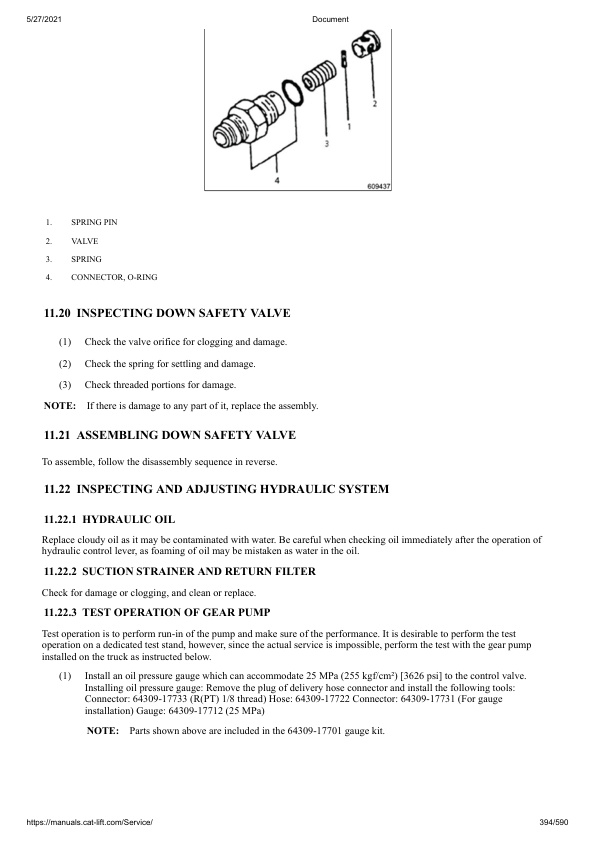 5/27/2021 Document

2

1

3

4

609437

1. SPRING PIN
2. VALVE
3. SPRING
4. CONNECTOR, O-RING

11.20 INSPECTING DOWN SAFETY VALVE

(1) Check the valve orifice for clogging and damage.

(2) Check the spring for settling and damage.

(3) Check threaded portions for damage.

NOTE: If there is damage to any part of it, replace the assembly.

11.21 ASSEMBLING DOWN SAFETY VALVE

To assemble, follow the disassembly sequence in reverse.

11.22 INSPECTING AND ADJUSTING HYDRAULIC SYSTEM

11.22.1 HYDRAULIC OIL

Replace cloudy oil as it may be contaminated with water. Be careful when checking oil immediately after the operation of hydraulic control lever, as foaming of oil may be mistaken as water in the oil.

11.22.2 SUCTION STRAINER AND RETURN FILTER

Check for damage or clogging, and clean or replace.

11.22.3 TEST OPERATION OF GEAR PUMP

Test operation is to perform run-in of the pump and make sure of the performance. It is desirable to perform the test operation on a dedicated test stand, however, since the actual service is impossible, perform the test with the gear pump installed on the truck as instructed below.

(1) Install an oil pressure gauge which can accommodate 25 MPa (255 kgf/cm²) [3626 psi] to the control valve. Installing oil pressure gauge: Remove the plug of delivery hose connector and install the following tools: Connector: 64309-17733 (R(PT) 1/8 thread) Hose: 64309-17722 Connector: 64309-17731 (For gauge installation) Gauge: 64309-17712 (25 MPa)

NOTE: Parts shown above are included in the 64309-17701 gauge kit.

https://manuals.cat-lift.com/Service/ 394/590