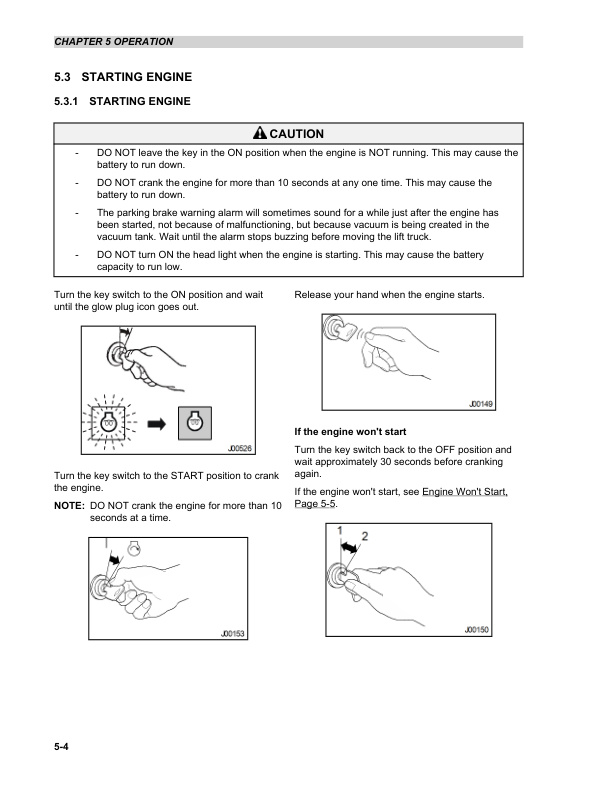 CHAPTER 5 OPERATION

5.3 STARTING ENGINE

5.3.1 STARTING ENGINE

CAUTION

- DO NOT leave the key in the ON position when the engine is NOT running. This may cause the battery to run down.

- DO NOT crank the engine for more than 10 seconds at any one time. This may cause the battery to run down.

- The parking brake warning alarm will sometimes sound for a while just after the engine has been started, not because of malfunctioning, but because vacuum is being created in the vacuum tank. Wait until the alarm stops buzzing before moving the lift truck.

- DO NOT turn ON the head light when the engine is starting. This may cause the battery capacity to run low.

Turn the key switch to the ON position and wait until the glow plug icon goes out.

J00526

Turn the key switch to the START position to crank the engine.

NOTE: DO NOT crank the engine for more than 10 seconds at a time.

J00153

Release your hand when the engine starts.

J00149

If the engine won't start

Turn the key switch back to the OFF position and wait approximately 30 seconds before cranking again.

If the engine won't start, see Engine Won't Start, Page 5-5.

1 2

J00150

5-4