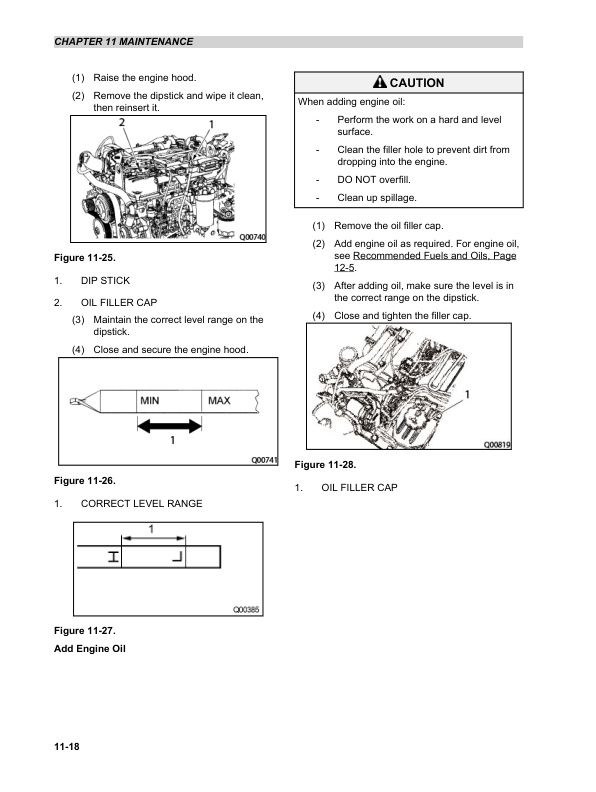 CHAPTER 11 MAINTENANCE

(1) Raise the engine hood.

(2) Remove the dipstick and wipe it clean, then reinsert it.

2 1

Q00740

Figure 11-25.

1. DIP STICK

2. OIL FILLER CAP

(3) Maintain the correct level range on the dipstick.

(4) Close and secure the engine hood.

MIN MAX

1

Q00741

Figure 11-26.

1. CORRECT LEVEL RANGE

1

Q00385

Figure 11-27.

Add Engine Oil

CAUTION

When adding engine oil:

- Perform the work on a hard and level surface.

- Clean the filler hole to prevent dirt from dropping into the engine.

- DO NOT overfill.

- Clean up spillage.

(1) Remove the oil filler cap.

(2) Add engine oil as required. For engine oil, see Recommended Fuels and Oils, Page 12-5.

(3) After adding oil, make sure the level is in the correct range on the dipstick.

(4) Close and tighten the filler cap.

1

Q00819

Figure 11-28.

1. OIL FILLER CAP

11-18