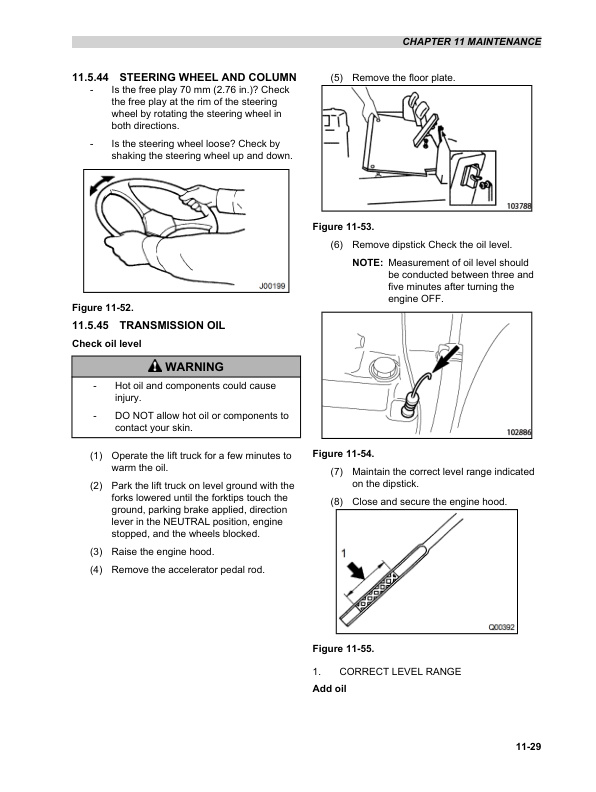 CHAPTER 11 MAINTENANCE

11.5.44 STEERING WHEEL AND COLUMN

- Is the free play 70 mm (2.76 in.)? Check the free play at the rim of the steering wheel by rotating the steering wheel in both directions.

- Is the steering wheel loose? Check by shaking the steering wheel up and down.

J00199

Figure 11-52.

11.5.45 TRANSMISSION OIL

Check oil level

WARNING

- Hot oil and components could cause injury.

- DO NOT allow hot oil or components to contact your skin.

(1) Operate the lift truck for a few minutes to warm the oil.

(2) Park the lift truck on level ground with the forks lowered until the forktips touch the ground, parking brake applied, direction lever in the NEUTRAL position, engine stopped, and the wheels blocked.

(3) Raise the engine hood.

(4) Remove the accelerator pedal rod.

(5) Remove the floor plate.

103788

Figure 11-53.

(6) Remove dipstick Check the oil level.

NOTE: Measurement of oil level should be conducted between three and five minutes after turning the engine OFF.

102886

Figure 11-54.

(7) Maintain the correct level range indicated on the dipstick.

(8) Close and secure the engine hood.

1

Q00392

Figure 11-55.

1. CORRECT LEVEL RANGE

Add oil

11-29