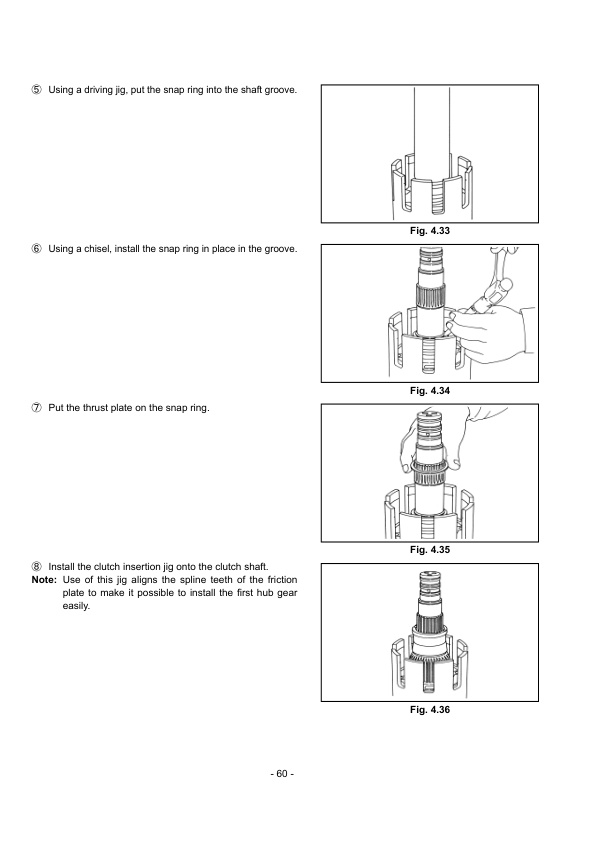 ⑤ Using a driving jig, put the snap ring into the shaft groove.

Fig. 4.33

⑥ Using a chisel, install the snap ring in place in the groove.

Fig. 4.34

⑦ Put the thrust plate on the snap ring.

Fig. 4.35

⑧ Install the clutch insertion jig onto the clutch shaft.
Note: Use of this jig aligns the spline teeth of the friction plate to make it possible to install the first hub gear easily.

Fig. 4.36

- 60 -