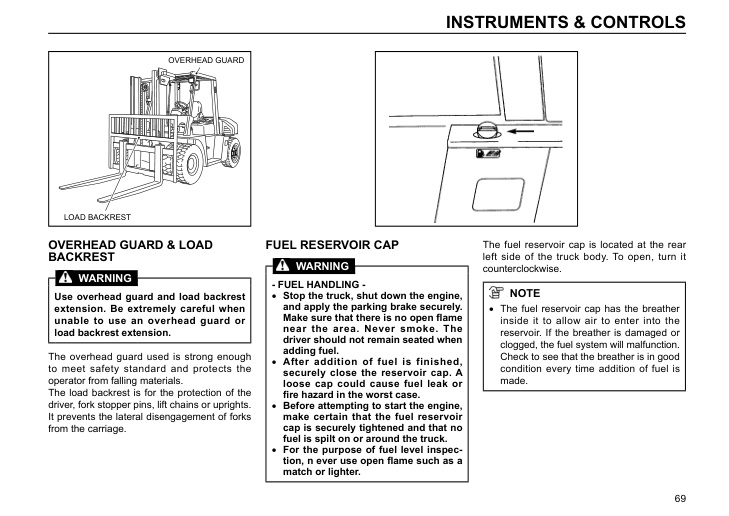 INSTRUMENTS & CONTROLS

OVERHEAD GUARD

LOAD BACKREST

OVERHEAD GUARD & LOAD BACKREST

WARNING

Use overhead guard and load backrest extension. Be extremely careful when unable to use an overhead guard or load backrest extension.

The overhead guard used is strong enough to meet safety standard and protects the operator from falling materials.
The load backrest is for the protection of the driver, fork stopper pins, lift chains or uprights. It prevents the lateral disengagement of forks from the carriage.

FUEL RESERVOIR CAP

WARNING

- FUEL HANDLING -
• Stop the truck, shut down the engine, and apply the parking brake securely. Make sure that there is no open flame near the area. Never smoke. The driver should not remain seated when adding fuel.
• After addition of fuel is finished, securely close the reservoir cap. A loose cap could cause fuel leak or fire hazard in the worst case.
• Before attempting to start the engine, make certain that the fuel reservoir cap is securely tightened and that no fuel is spilt on or around the truck.
• For the purpose of fuel level inspection, n ever use open flame such as a match or lighter.

The fuel reservoir cap is located at the rear left side of the truck body. To open, turn it counterclockwise.

NOTE

• The fuel reservoir cap has the breather inside it to allow air to enter into the reservoir. If the breather is damaged or clogged, the fuel system will malfunction. Check to see that the breather is in good condition every time addition of fuel is made.

69