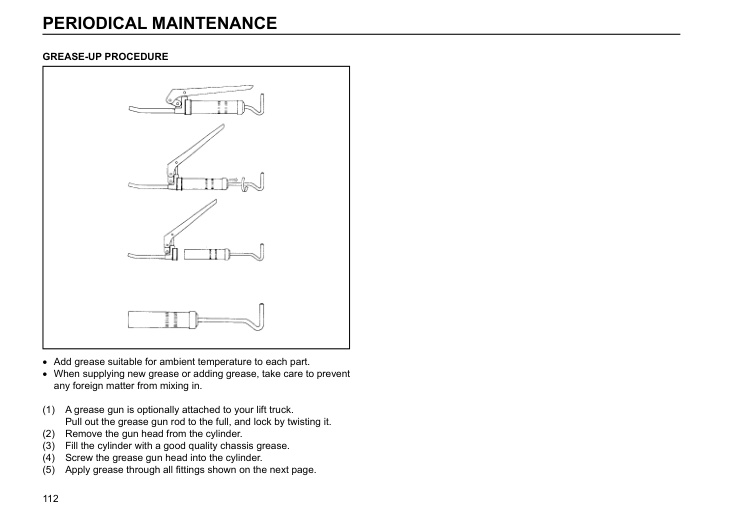 PERIODICAL MAINTENANCE

GREASE-UP PROCEDURE

• Add grease suitable for ambient temperature to each part.
• When supplying new grease or adding grease, take care to prevent any foreign matter from mixing in.

(1) A grease gun is optionally attached to your lift truck.
Pull out the grease gun rod to the full, and lock by twisting it.
(2) Remove the gun head from the cylinder.
(3) Fill the cylinder with a good quality chassis grease.
(4) Screw the grease gun head into the cylinder.
(5) Apply grease through all fittings shown on the next page.

112