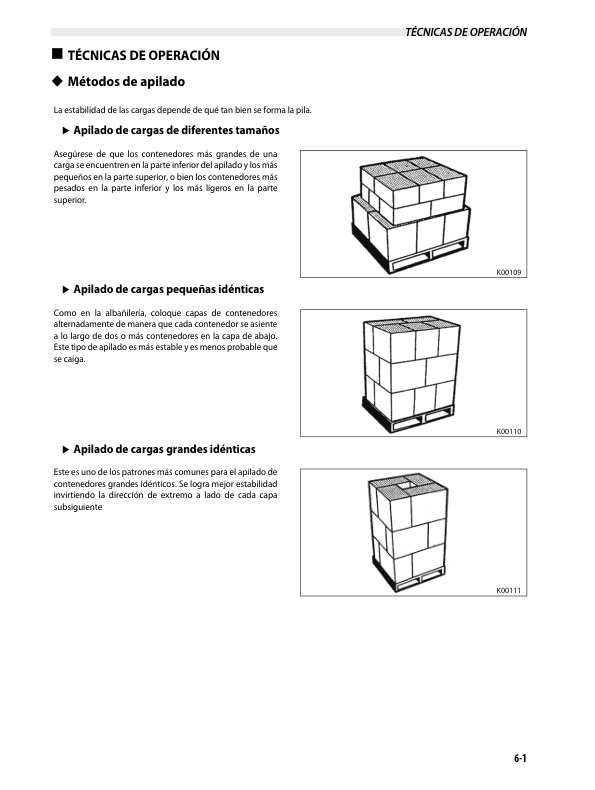 TÉCNICAS DE OPERACIÓN

■ TÉCNICAS DE OPERACIÓN

◆ Métodos de apilado

La estabilidad de las cargas depende de qué tan bien se forma la pila.

▶ Apilado de cargas de diferentes tamaños

Asegúrese de que los contenedores más grandes de una carga se encuentren en la parte inferior del apilado y los más pequeños en la parte superior, o bien los contenedores más pesados en la parte inferior y los más ligeros en la parte superior.

K00109

▶ Apilado de cargas pequeñas idénticas

Como en la albañilería, coloque capas de contenedores alternadamente de manera que cada contenedor se asiente a lo largo de dos o más contenedores en la capa de abajo. Este tipo de apilado es más estable y es menos probable que se caiga.

K00110

▶ Apilado de cargas grandes idénticas

Este es uno de los patrones más comunes para el apilado de contenedores grandes idénticos. Se logra mejor estabilidad invirtiendo la dirección de extremo a lado de cada capa subsiguiente

K00111

6-1