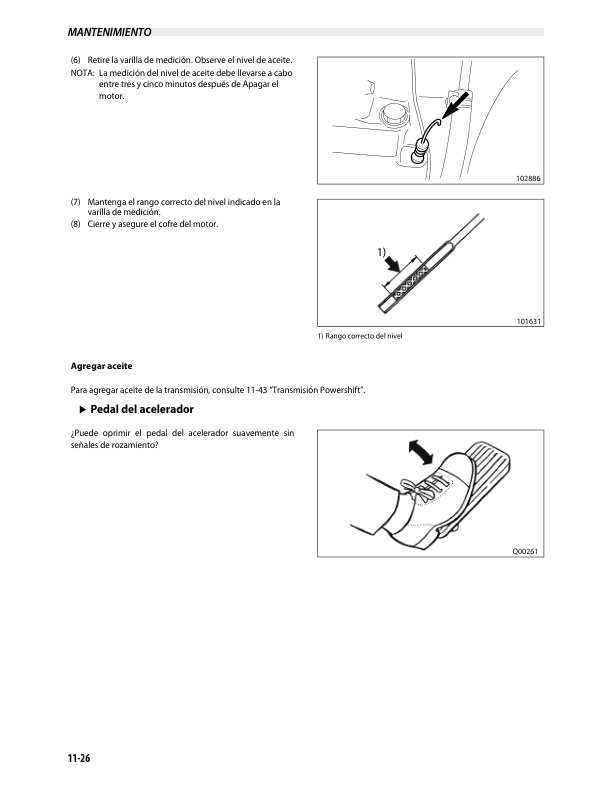 MANTENIMIENTO

(6) Retire la varilla de medición. Observe el nivel de aceite.
NOTA: La medición del nivel de aceite debe llevarse a cabo entre tres y cinco minutos después de Apagar el motor.

102886

(7) Mantenga el rango correcto del nivel indicado en la varilla de medición.
(8) Cierre y asegure el cofre del motor.

1)

101631

1) Rango correcto del nivel

Agregar aceite

Para agregar aceite de la transmisión, consulte 11-43 "Transmisión Powershift".

▶ Pedal del acelerador

¿Puede oprimir el pedal del acelerador suavemente sin señales de rozamiento?

Q00261

11-26