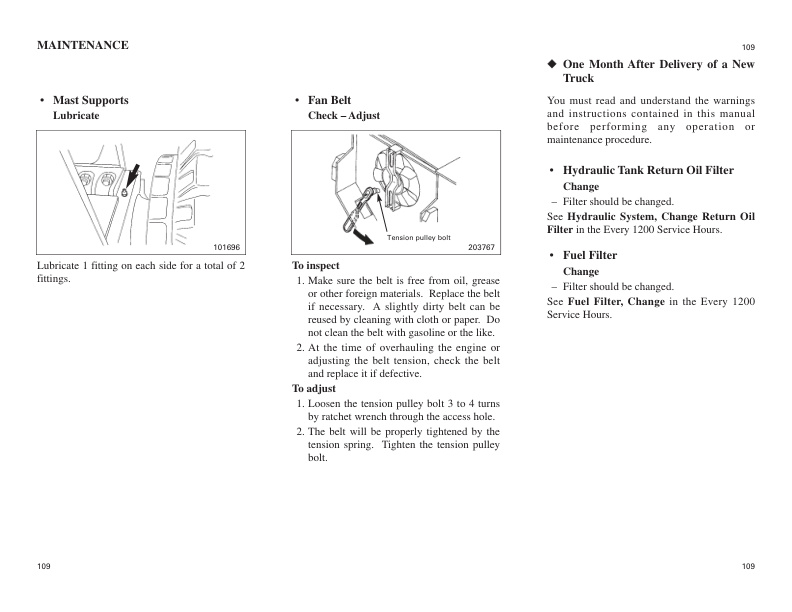 MAINTENANCE

109

• Mast Supports
Lubricate

101696

Lubricate 1 fitting on each side for a total of 2 fittings.

• Fan Belt
Check – Adjust

Tension pulley bolt

203767

To inspect
1. Make sure the belt is free from oil, grease or other foreign materials. Replace the belt if necessary. A slightly dirty belt can be reused by cleaning with cloth or paper. Do not clean the belt with gasoline or the like.
2. At the time of overhauling the engine or adjusting the belt tension, check the belt and replace it if defective.

To adjust
1. Loosen the tension pulley bolt 3 to 4 turns by ratchet wrench through the access hole.
2. The belt will be properly tightened by the tension spring. Tighten the tension pulley bolt.

◆ One Month After Delivery of a New Truck

You must read and understand the warnings and instructions contained in this manual before performing any operation or maintenance procedure.

• Hydraulic Tank Return Oil Filter
Change
– Filter should be changed.
See Hydraulic System, Change Return Oil Filter in the Every 1200 Service Hours.

• Fuel Filter
Change
– Filter should be changed.
See Fuel Filter, Change in the Every 1200 Service Hours.

109

109