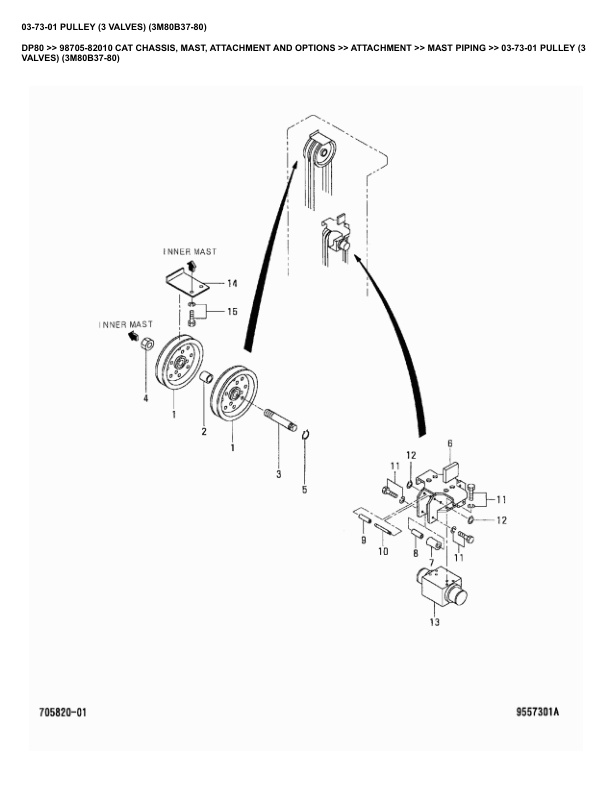 03-73-01 PULLEY (3 VALVES) (3M80B37-80)

DP80 >> 98705-82010 CAT CHASSIS, MAST, ATTACHMENT AND OPTIONS >> ATTACHMENT >> MAST PIPING >> 03-73-01 PULLEY (3 VALVES) (3M80B37-80)

INNER MAST
14
15
INNER MAST
4
1
2
1
3
5
12
6
11
11
12
9
10
8
7
11
13

705820-01

9557301A