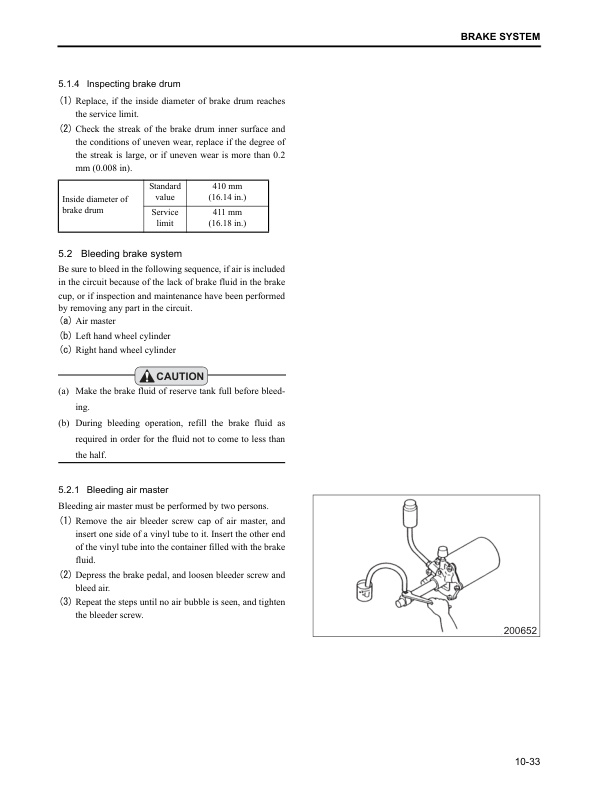 BRAKE SYSTEM

5.1.4 Inspecting brake drum

(1) Replace, if the inside diameter of brake drum reaches the service limit.

(2) Check the streak of the brake drum inner surface and the conditions of uneven wear, replace if the degree of the streak is large, or if uneven wear is more than 0.2 mm (0.008 in).

| Inside diameter of brake drum | Standard value | 410 mm (16.14 in.) |
|---|---|---|
| | Service limit | 411 mm (16.18 in.) |

5.2 Bleeding brake system

Be sure to bleed in the following sequence, if air is included in the circuit because of the lack of brake fluid in the brake cup, or if inspection and maintenance have been performed by removing any part in the circuit.

(a) Air master
(b) Left hand wheel cylinder
(c) Right hand wheel cylinder

CAUTION

(a) Make the brake fluid of reserve tank full before bleeding.

(b) During bleeding operation, refill the brake fluid as required in order for the fluid not to come to less than the half.

5.2.1 Bleeding air master

Bleeding air master must be performed by two persons.

(1) Remove the air bleeder screw cap of air master, and insert one side of a vinyl tube to it. Insert the other end of the vinyl tube into the container filled with the brake fluid.

(2) Depress the brake pedal, and loosen bleeder screw and bleed air.

(3) Repeat the steps until no air bubble is seen, and tighten the bleeder screw.

200652

10-33