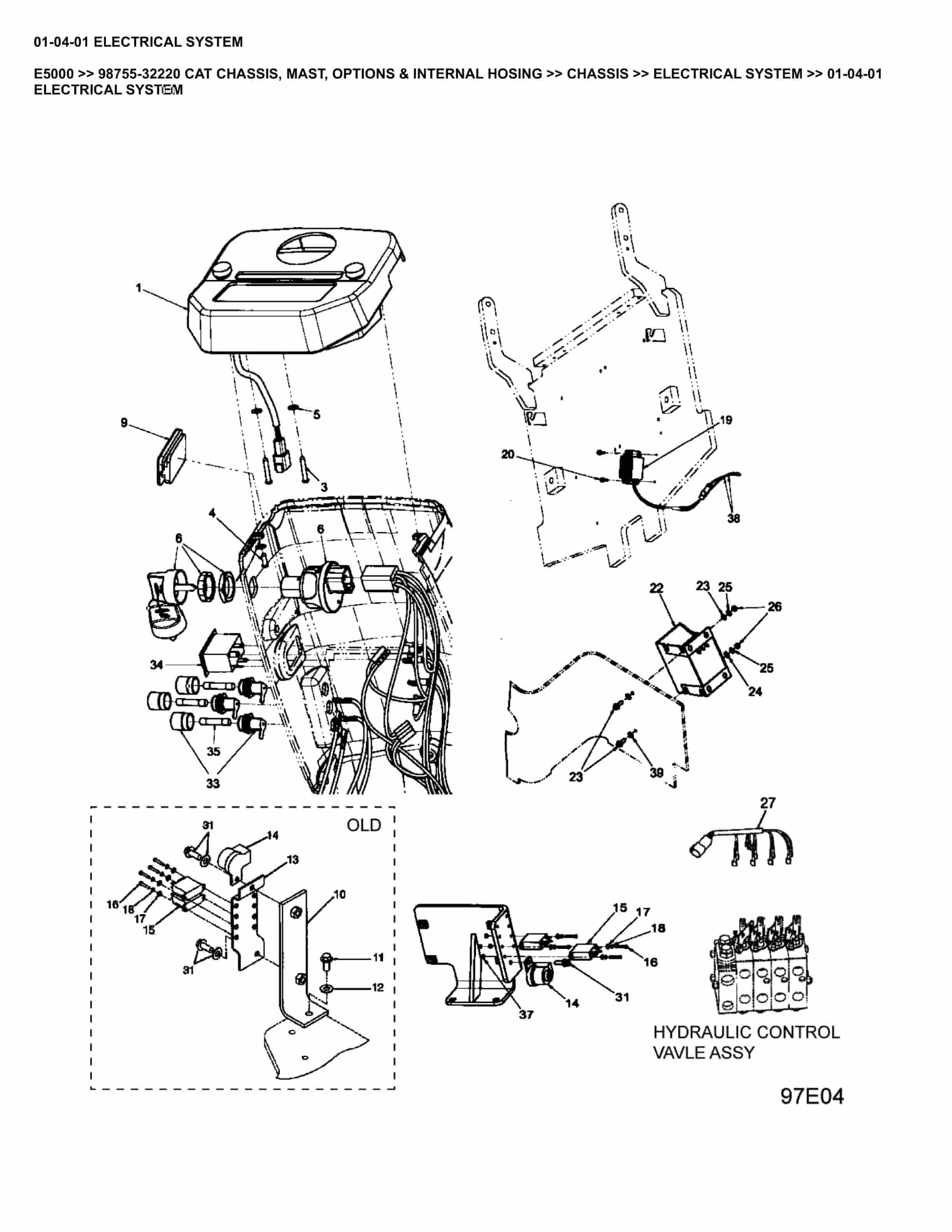 01-04-01 ELECTRICAL SYSTEM

E5000 >> 98755-32220 CAT CHASSIS, MAST, OPTIONS & INTERNAL HOSING >> CHASSIS >> ELECTRICAL SYSTEM >> 01-04-01 ELECTRICAL SYSTEM

1
9
5
3
4
6
6
34
35
33
19
20
38
22
23
25
26
25
24
23
39
27
OLD
31
14
13
10
16
18
17
15
31
11
12
15
17
18
16
31
14
37
HYDRAULIC CONTROL VAVLE ASSY

97E04