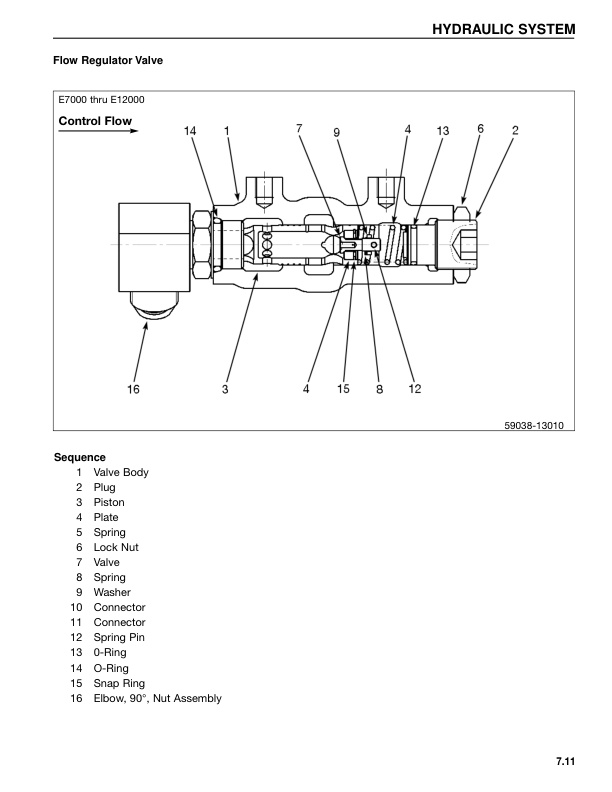 HYDRAULIC SYSTEM

Flow Regulator Valve

E7000 thru E12000

Control Flow

14 1 7 9 4 13 6 2

16 3 4 15 8 12

59038-13010

Sequence
1 Valve Body
2 Plug
3 Piston
4 Plate
5 Spring
6 Lock Nut
7 Valve
8 Spring
9 Washer
10 Connector
11 Connector
12 Spring Pin
13 0-Ring
14 O-Ring
15 Snap Ring
16 Elbow, 90°, Nut Assembly

7.11