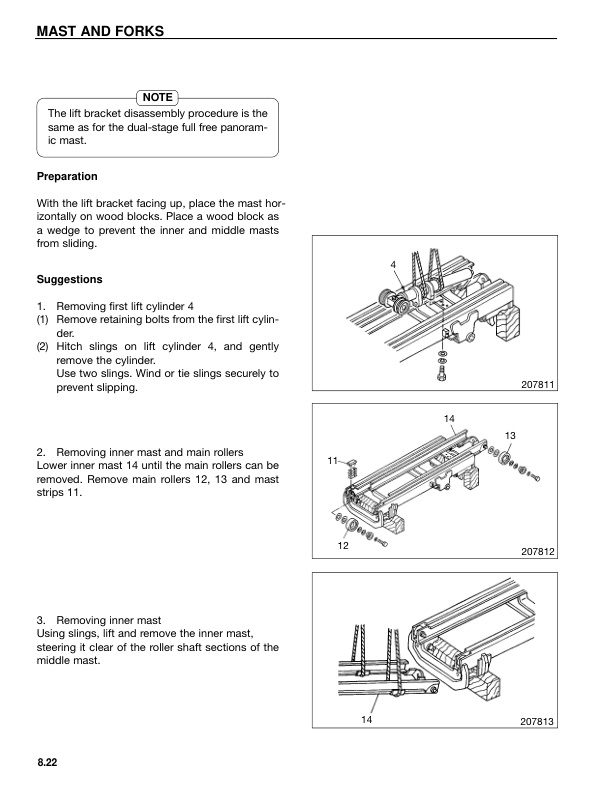 MAST AND FORKS

NOTE

The lift bracket disassembly procedure is the same as for the dual-stage full free panoramic mast.

Preparation

With the lift bracket facing up, place the mast horizontally on wood blocks. Place a wood block as a wedge to prevent the inner and middle masts from sliding.

Suggestions

1. Removing first lift cylinder 4
(1) Remove retaining bolts from the first lift cylinder.
(2) Hitch slings on lift cylinder 4, and gently remove the cylinder.
Use two slings. Wind or tie slings securely to prevent slipping.

4

207811

2. Removing inner mast and main rollers
Lower inner mast 14 until the main rollers can be removed. Remove main rollers 12, 13 and mast strips 11.

14
13
11
12

207812

3. Removing inner mast
Using slings, lift and remove the inner mast, steering it clear of the roller shaft sections of the middle mast.

14

207813

8.22