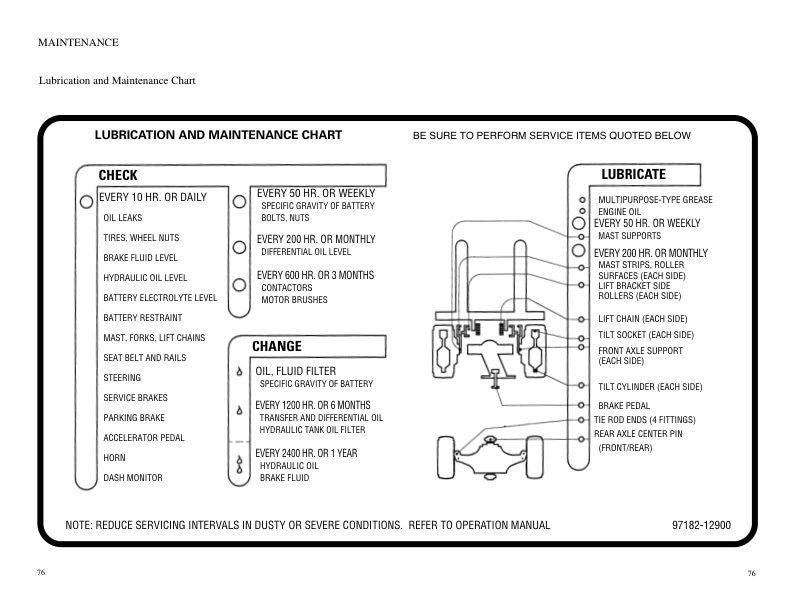 MAINTENANCE

Lubrication and Maintenance Chart

LUBRICATION AND MAINTENANCE CHART

BE SURE TO PERFORM SERVICE ITEMS QUOTED BELOW

CHECK

EVERY 10 HR. OR DAILY
OIL LEAKS
TIRES, WHEEL NUTS
BRAKE FLUID LEVEL
HYDRAULIC OIL LEVEL
BATTERY ELECTROLYTE LEVEL
BATTERY RESTRAINT
MAST, FORKS, LIFT CHAINS
SEAT BELT AND RAILS
STEERING
SERVICE BRAKES
PARKING BRAKE
ACCELERATOR PEDAL
HORN
DASH MONITOR

EVERY 50 HR. OR WEEKLY
SPECIFIC GRAVITY OF BATTERY
BOLTS, NUTS

EVERY 200 HR. OR MONTHLY
DIFFERENTIAL OIL LEVEL

EVERY 600 HR. OR 3 MONTHS
CONTACTORS
MOTOR BRUSHES

CHANGE

OIL, FLUID FILTER
SPECIFIC GRAVITY OF BATTERY

EVERY 1200 HR. OR 6 MONTHS
TRANSFER AND DIFFERENTIAL OIL
HYDRAULIC TANK OIL FILTER

EVERY 2400 HR. OR 1 YEAR
HYDRAULIC OIL
BRAKE FLUID

LUBRICATE

MULTIPURPOSE-TYPE GREASE
ENGINE OIL
EVERY 50 HR. OR WEEKLY
MAST SUPPORTS
EVERY 200 HR. OR MONTHLY
MAST STRIPS, ROLLER SURFACES (EACH SIDE)
LIFT BRACKET SIDE ROLLERS (EACH SIDE)
LIFT CHAIN (EACH SIDE)
TILT SOCKET (EACH SIDE)
FRONT AXLE SUPPORT (EACH SIDE)
TILT CYLINDER (EACH SIDE)
BRAKE PEDAL
TIE ROD ENDS (4 FITTINGS)
REAR AXLE CENTER PIN (FRONT/REAR)

NOTE: REDUCE SERVICING INTERVALS IN DUSTY OR SEVERE CONDITIONS. REFER TO OPERATION MANUAL

97182-12900

76

76