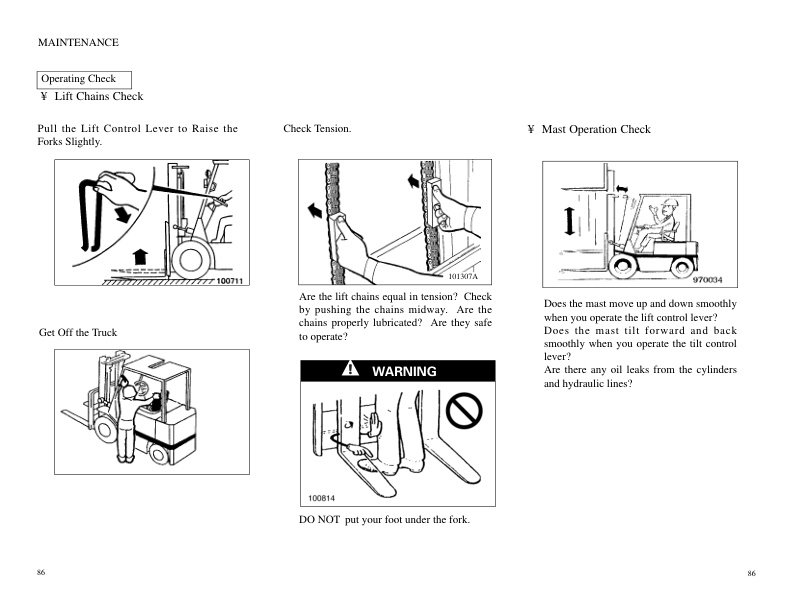 MAINTENANCE

Operating Check

¥ Lift Chains Check

Pull the Lift Control Lever to Raise the Forks Slightly.

100711

Get Off the Truck

Check Tension.

101307A

Are the lift chains equal in tension? Check by pushing the chains midway. Are the chains properly lubricated? Are they safe to operate?

WARNING

100814

DO NOT put your foot under the fork.

¥ Mast Operation Check

970034

Does the mast move up and down smoothly when you operate the lift control lever?
Does the mast tilt forward and back smoothly when you operate the tilt control lever?
Are there any oil leaks from the cylinders and hydraulic lines?

86

86